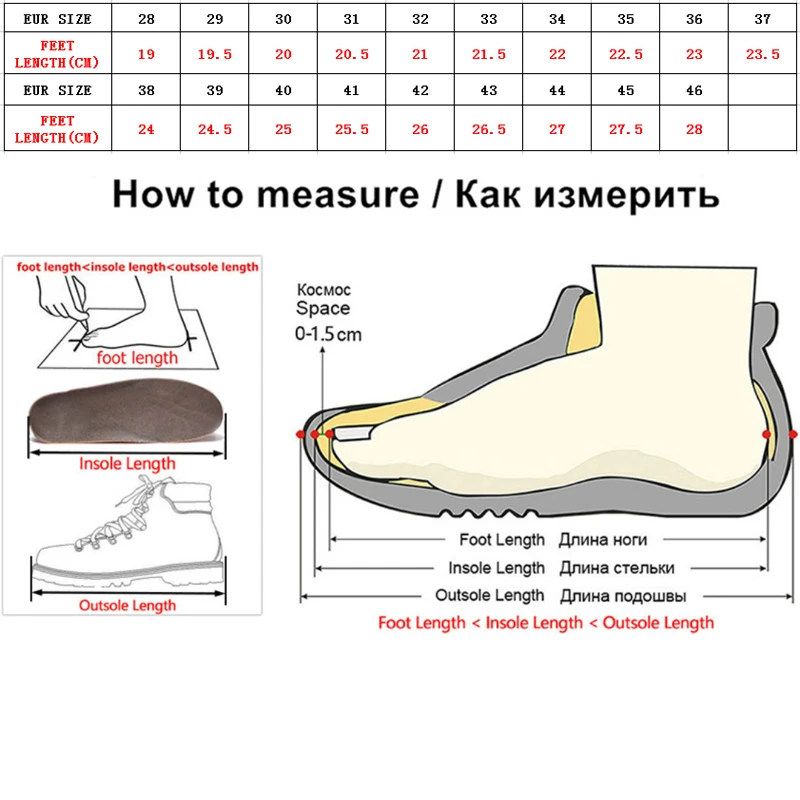 | EUR SIZE | 28 | 29 | 30 | 31 | 32 | 33 | 34 | 35 | 36 | 37 |
|---|---|---|---|---|---|---|---|---|---|---|
| FEET LENGTH(CM) | 19 | 19.5 | 20 | 20.5 | 21 | 21.5 | 22 | 22.5 | 23 | 23.5 |
| EUR SIZE | 38 | 39 | 40 | 41 | 42 | 43 | 44 | 45 | 46 | |
| FEET LENGTH(CM) | 24 | 24.5 | 25 | 25.5 | 26 | 26.5 | 27 | 27.5 | 28 | |

How to measure / Как измерить

foot length<insole length<outsole length

foot length

Insole Length

Outsole Length

Космос
Space
0-1.5cm

Foot Length Длина ноги

Insole Length Длина стельки

Outsole Length Длина подошвы

Foot Length < Insole Length < Outsole Length