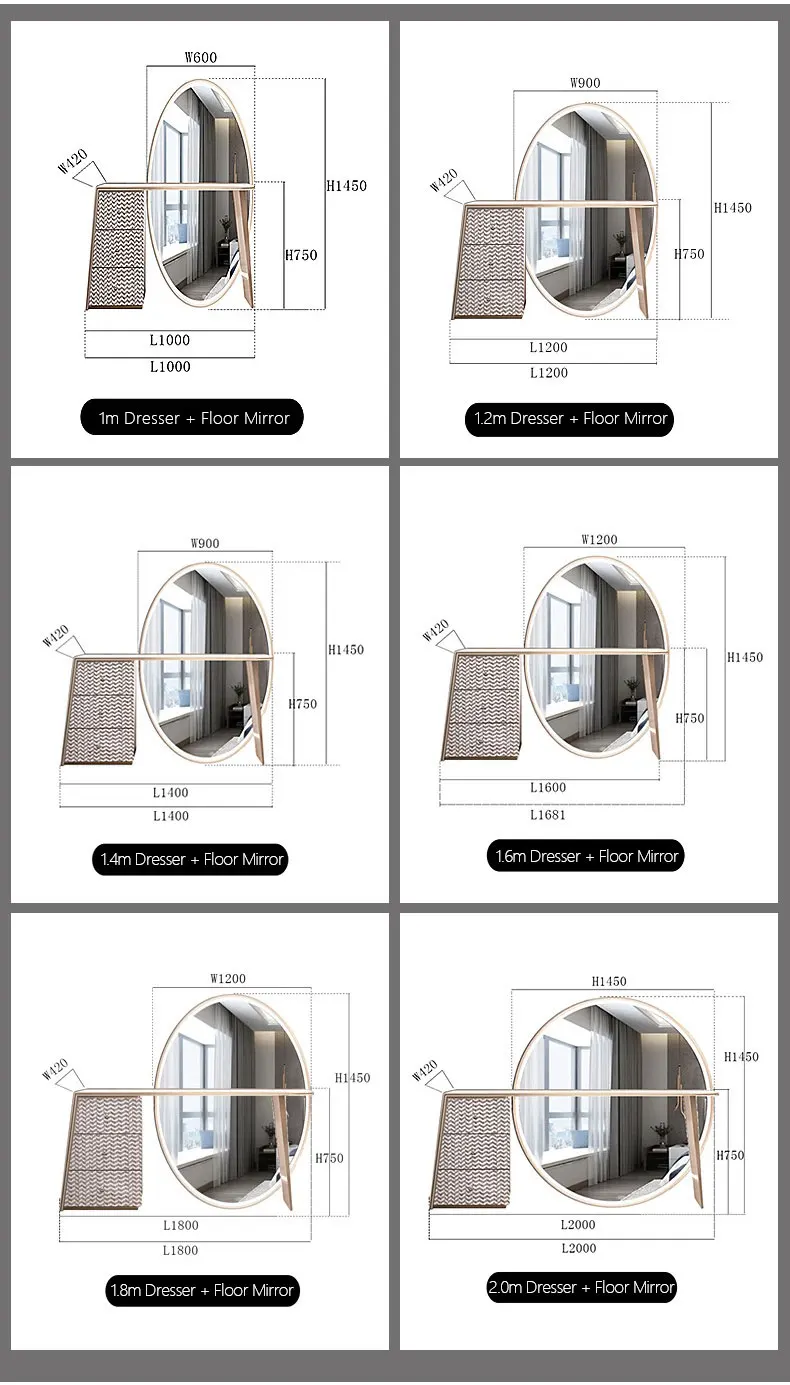 W600
W420
H1450
H750
L1000
L1000
1m Dresser + Floor Mirror

W900
W420
H1450
H750
L1200
L1200
1.2m Dresser + Floor Mirror

W900
W420
H1450
H750
L1400
L1400
1.4m Dresser + Floor Mirror

W1200
W420
H1450
H750
L1600
L1681
1.6m Dresser + Floor Mirror

W1200
W420
H1450
H750
L1800
L1800
1.8m Dresser + Floor Mirror

H1450
W420
H1450
H750
L2000
L2000
2.0m Dresser + Floor Mirror