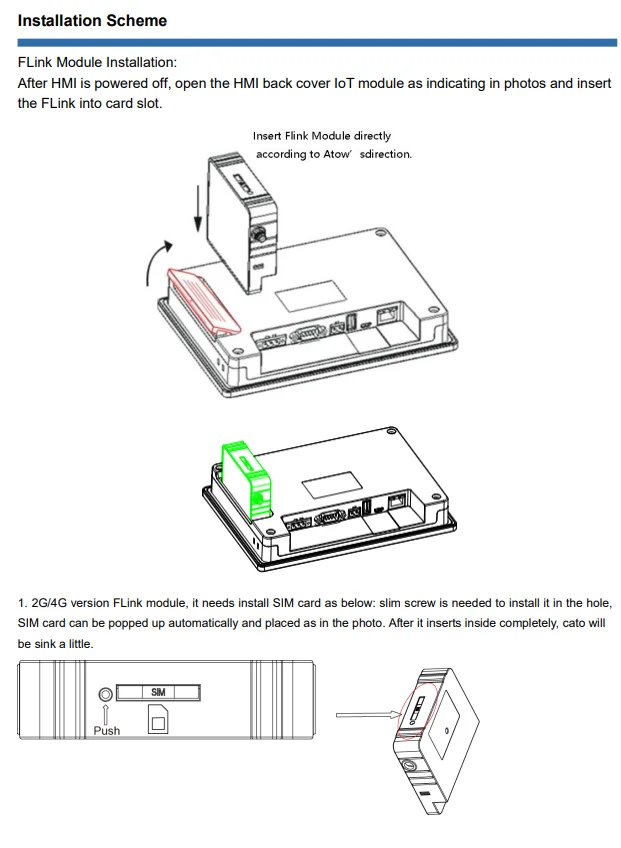 Installation Scheme

FLink Module Installation:
After HMI is powered off, open the HMI back cover IoT module as indicating in photos and insert the FLink into card slot.

Insert Flink Module directly according to Atow' sdirection.

1. 2G/4G version FLink module, it needs install SIM card as below: slim screw is needed to install it in the hole, SIM card can be popped up automatically and placed as in the photo. After it inserts inside completely, cato will be sink a little.

SIM

Push