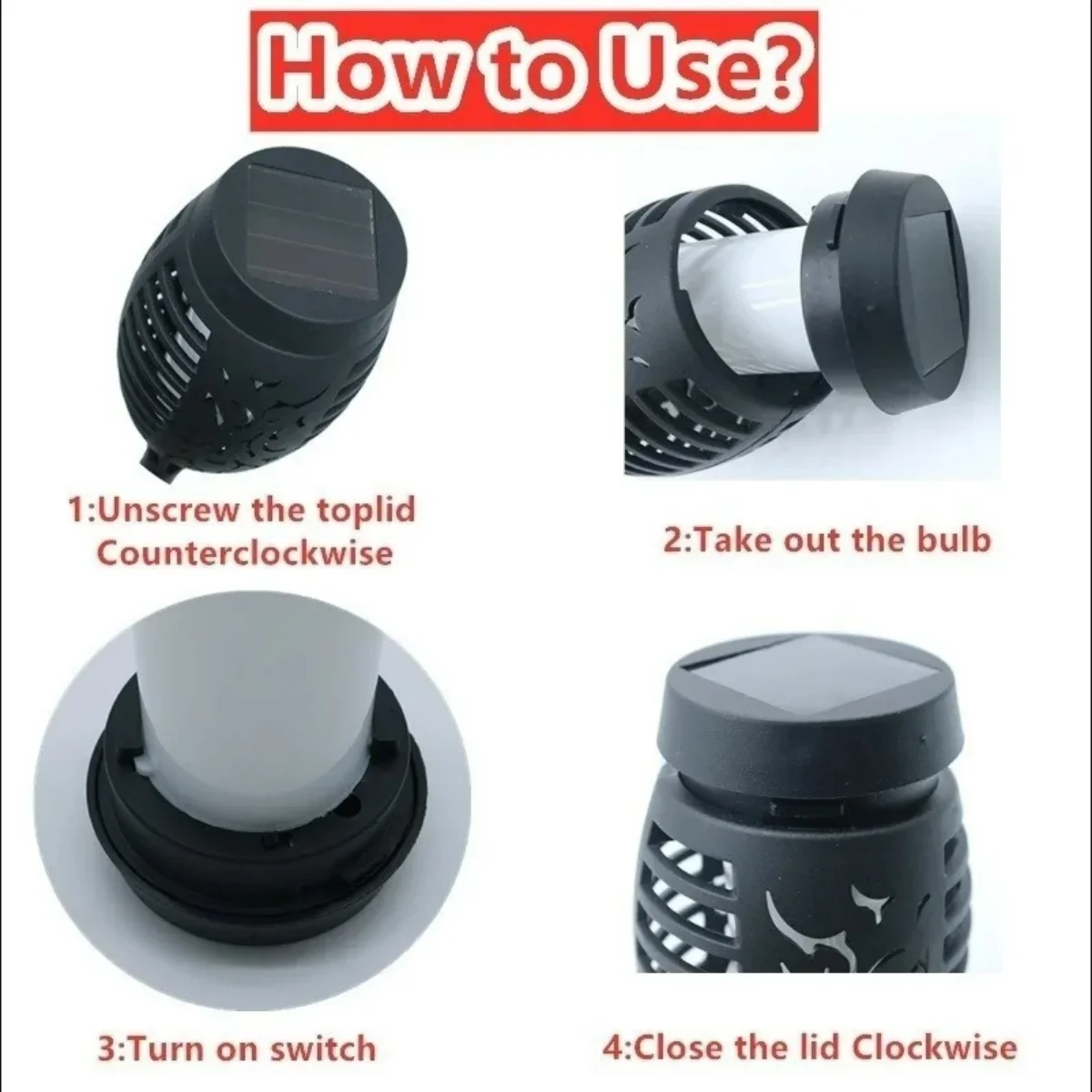 How to Use?

1:Unscrew the toplid Counterclockwise

2:Take out the bulb

3:Turn on switch

4:Close the lid Clockwise