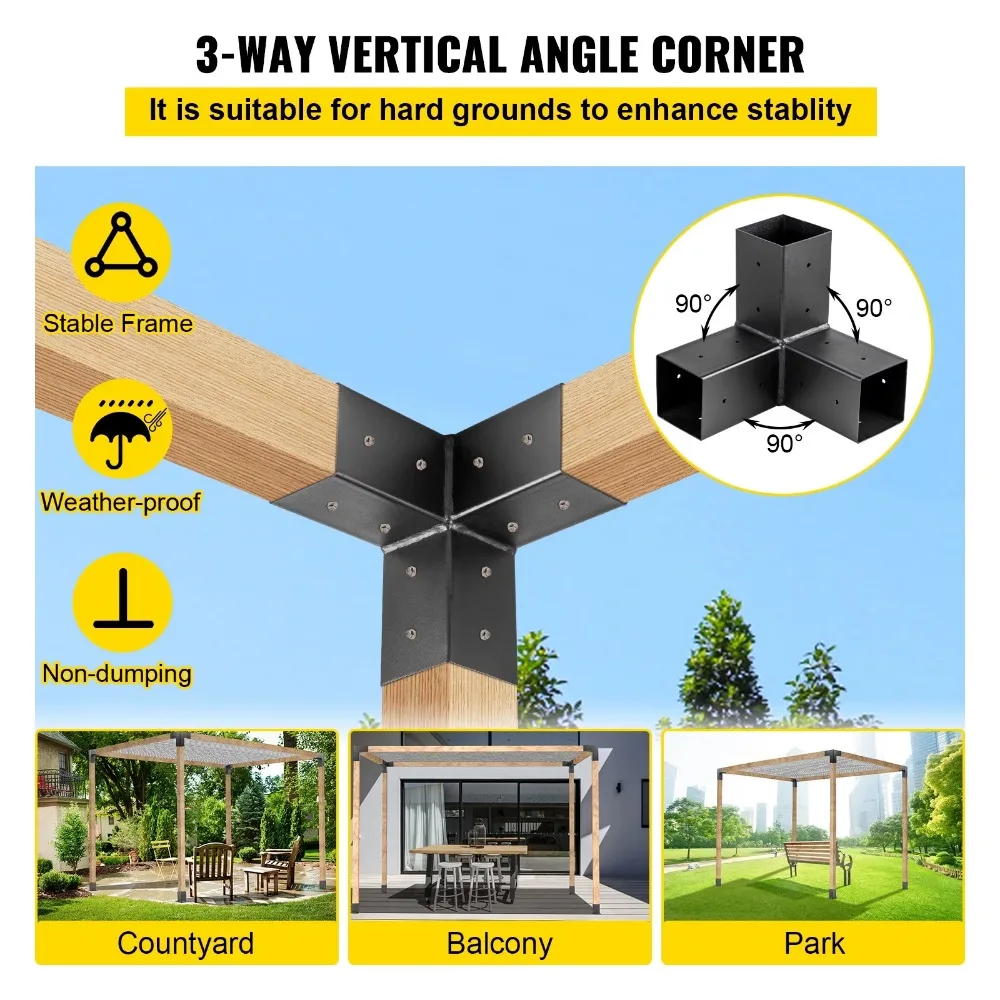 3-WAY VERTICAL ANGLE CORNER

It is suitable for hard grounds to enhance stablity

Stable Frame

Weather-proof

Non-dumping

90°

90°

90°

Countyard

Balcony

Park