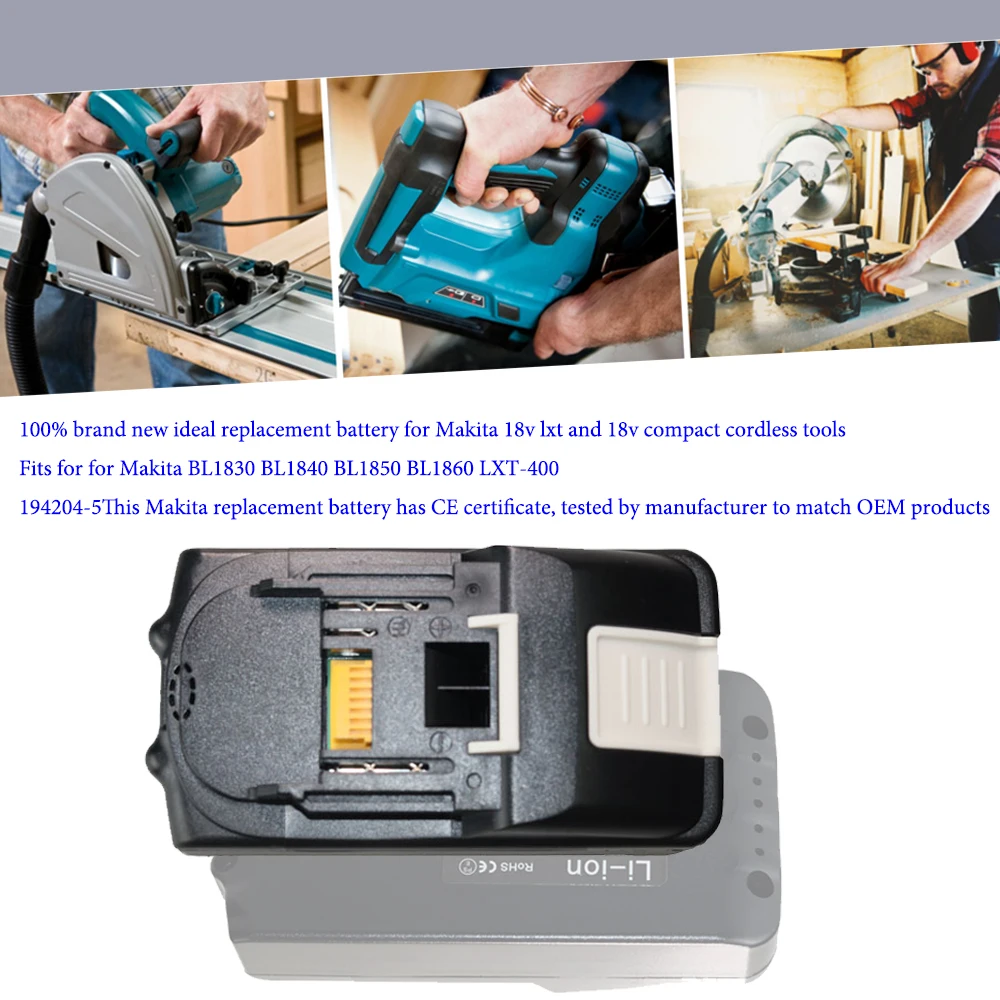 100% brand new ideal replacement battery for Makita 18v lxt and 18v compact cordless tools

Fits for for Makita BL1830 BL1840 BL1850 BL1860 LXT-400

194204-5This Makita replacement battery has CE certificate, tested by manufacturer to match OEM products

Li-ion RoHS CE