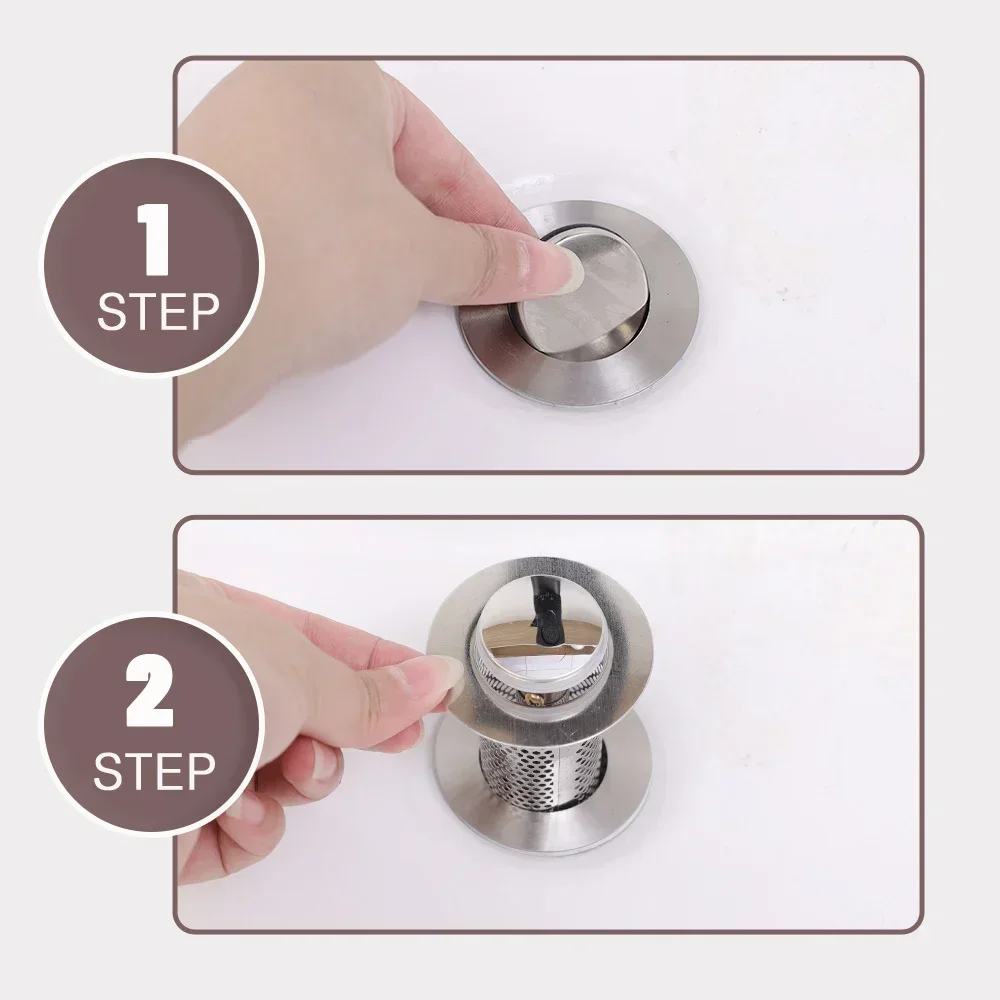 1
STEP

2
STEP