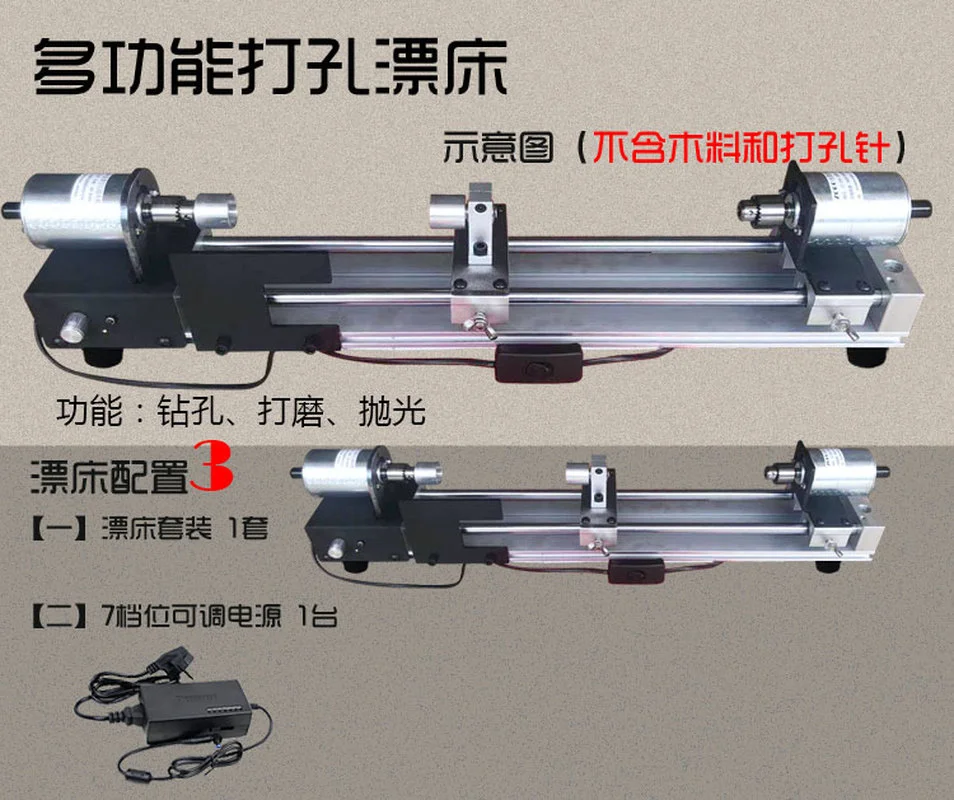 多功能打孔漂床

示意图（不含木料和打孔针）

功能：钻孔、打磨、抛光

漂床配置3

【一】漂床套装 1套

【二】7档位可调电源 1台