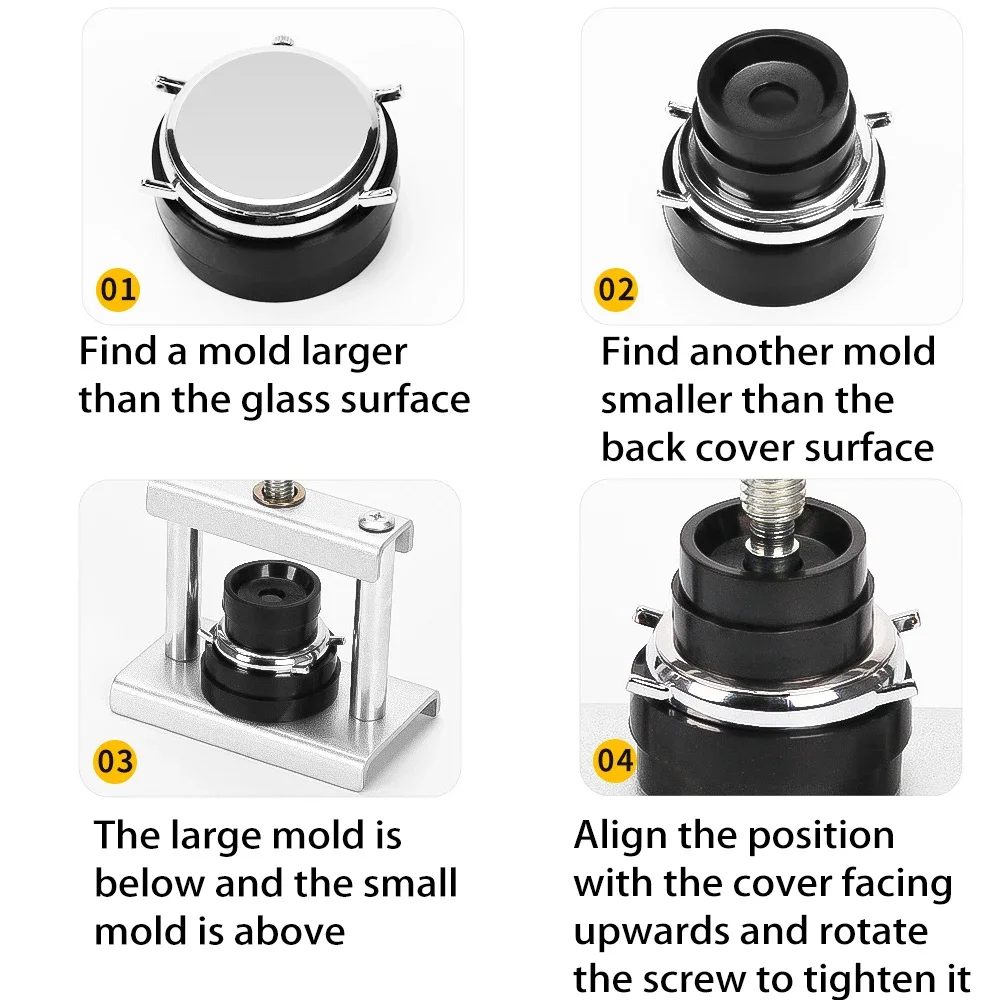 01

Find a mold larger than the glass surface

02

Find another mold smaller than the back cover surface

03

The large mold is below and the small mold is above

04

Align the position with the cover facing upwards and rotate the screw to tighten it