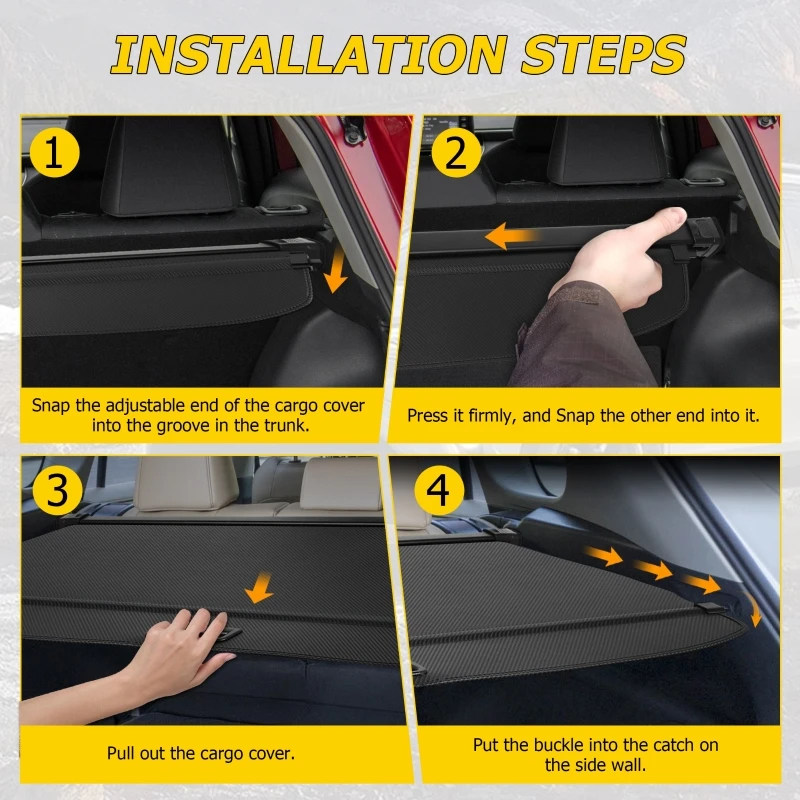 INSTALLATION STEPS

1

Snap the adjustable end of the cargo cover into the groove in the trunk.

2

Press it firmly, and Snap the other end into it.

3

Pull out the cargo cover.

4

Put the buckle into the catch on the side wall.