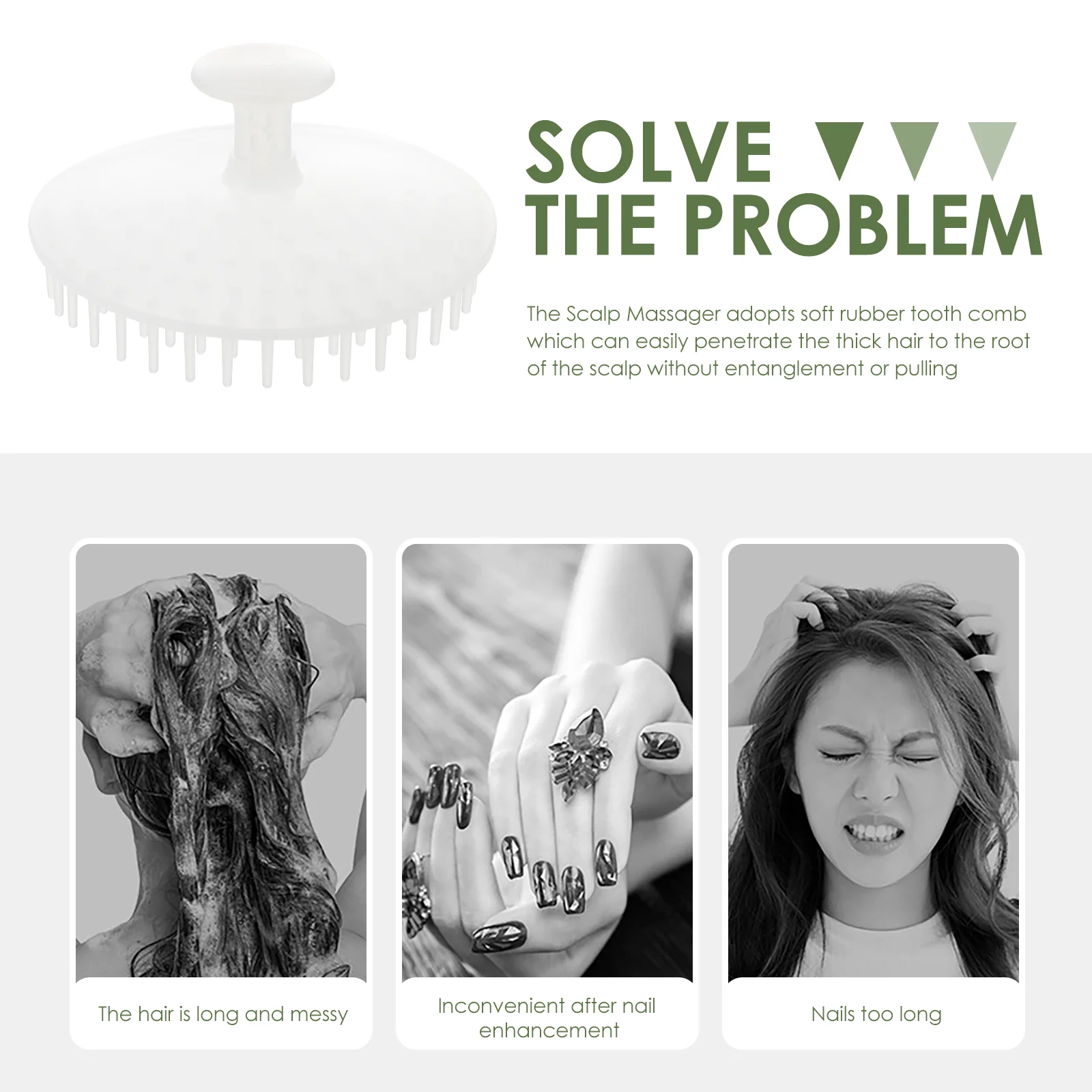 SOLVE THE PROBLEM

The Scalp Massager adopts soft rubber tooth comb which can easily penetrate the thick hair to the root of the scalp without entanglement or pulling

The hair is long and messy

Inconvenient after nail enhancement

Nails too long