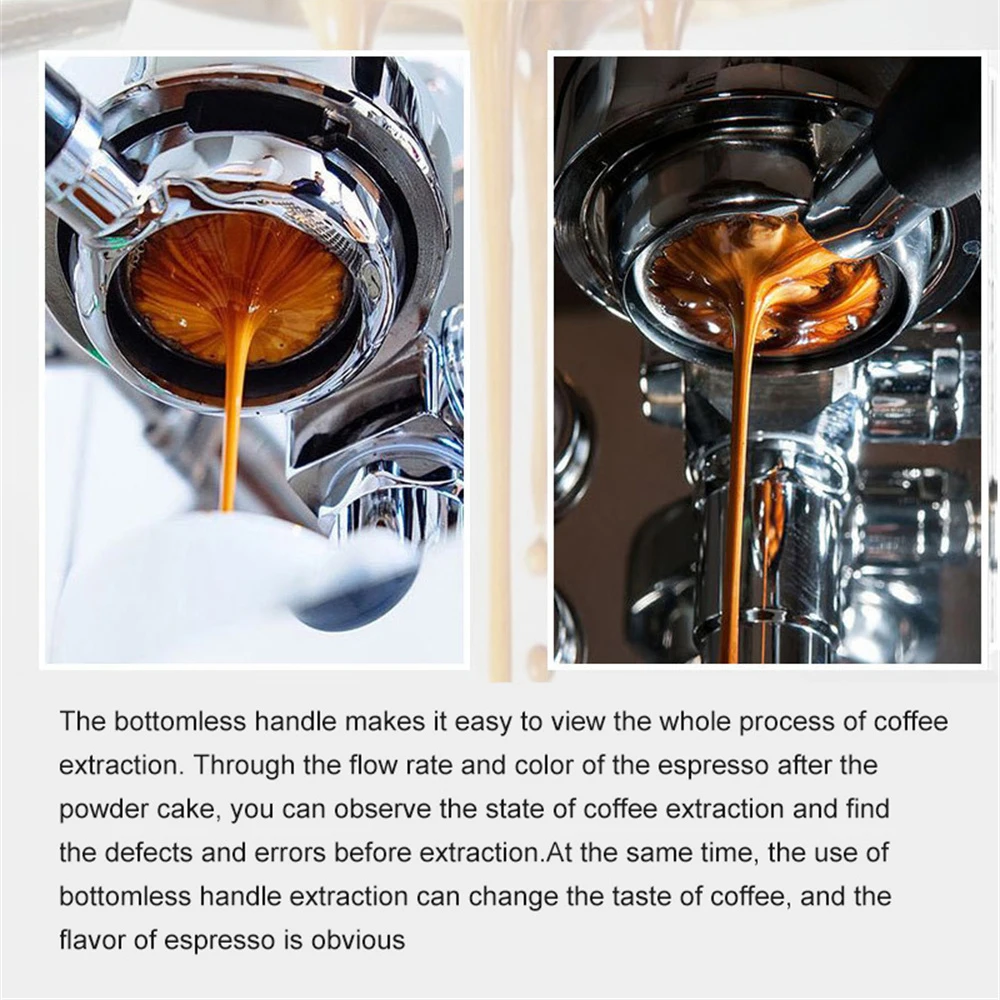 The bottomless handle makes it easy to view the whole process of coffee extraction. Through the flow rate and color of the espresso after the powder cake, you can observe the state of coffee extraction and find the defects and errors before extraction.At the same time, the use of bottomless handle extraction can change the taste of coffee, and the flavor of espresso is obvious