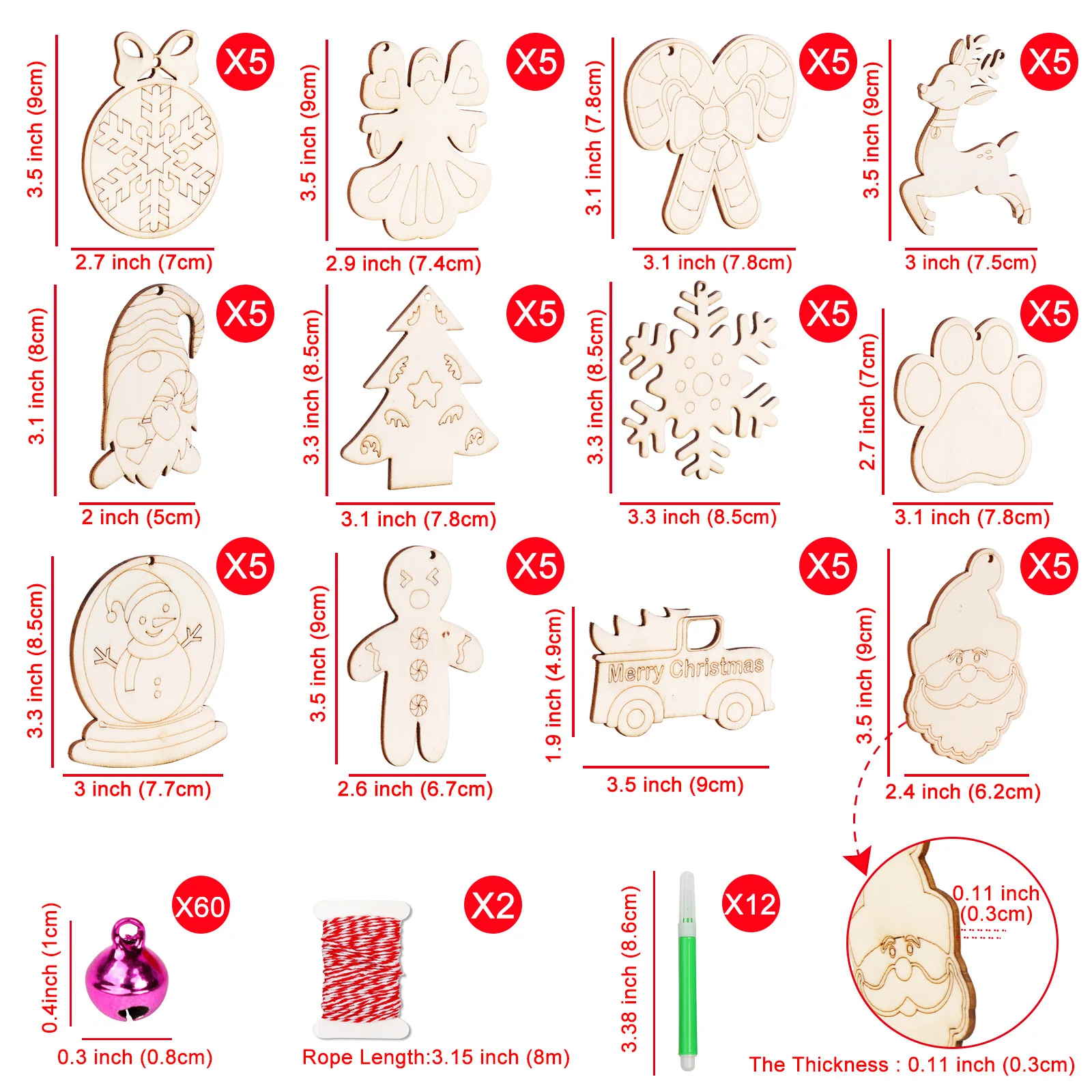 3.5 inch (9cm)
X5
2.7 inch (7cm)

3.5 inch (9cm)
X5
2.9 inch (7.4cm)

3.1 inch (7.8cm)
X5
3.1 inch (7.8cm)

3.5 inch (9cm)
X5
3 inch (7.5cm)

3.1 inch (8cm)
X5
2 inch (5cm)

3.3 inch (8.5cm)
X5
3.1 inch (7.8cm)

3.3 inch (8.5cm)
X5
3.3 inch (8.5cm)

2.7 inch (7cm)
X5
3.1 inch (7.8cm)

3.3 inch (8.5cm)
X5
3 inch (7.7cm)

3.5 inch (9cm)
X5
2.6 inch (6.7cm)

1.9 inch (4.9cm)
X5
Merry Christmas
3.5 inch (9cm)

3.5 inch (9cm)
X5
2.4 inch (6.2cm)

0.4inch (1cm)
X60
0.3 inch (0.8cm)

X2
Rope Length:3.15 inch (8m)

3.38 inch (8.6cm)
X12

0.11 inch (0.3cm)
The Thickness : 0.11 inch (0.3cm)