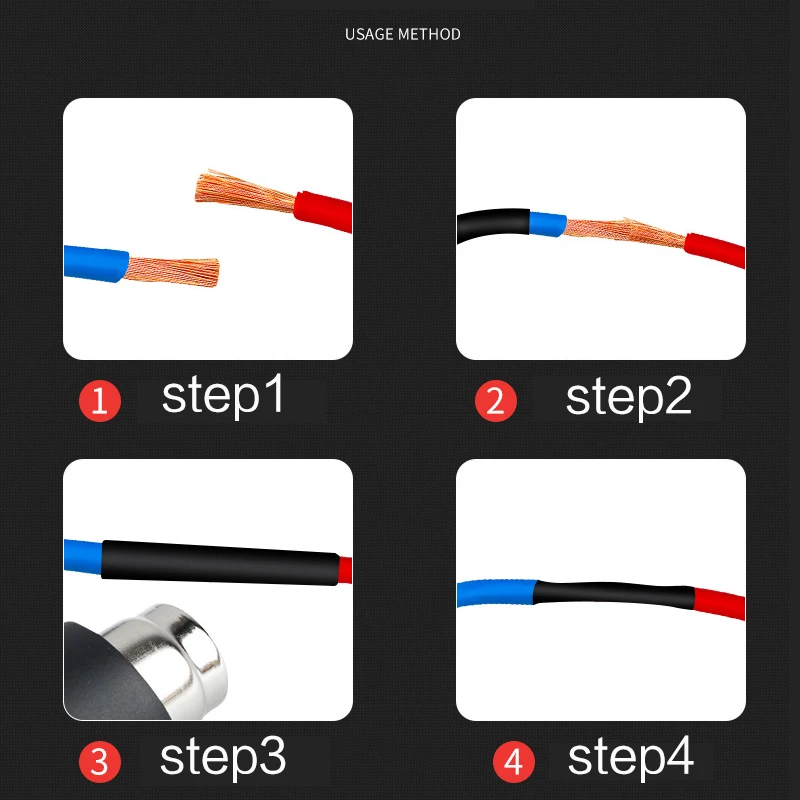 USAGE METHOD

1 step1

2 step2

3 step3

4 step4