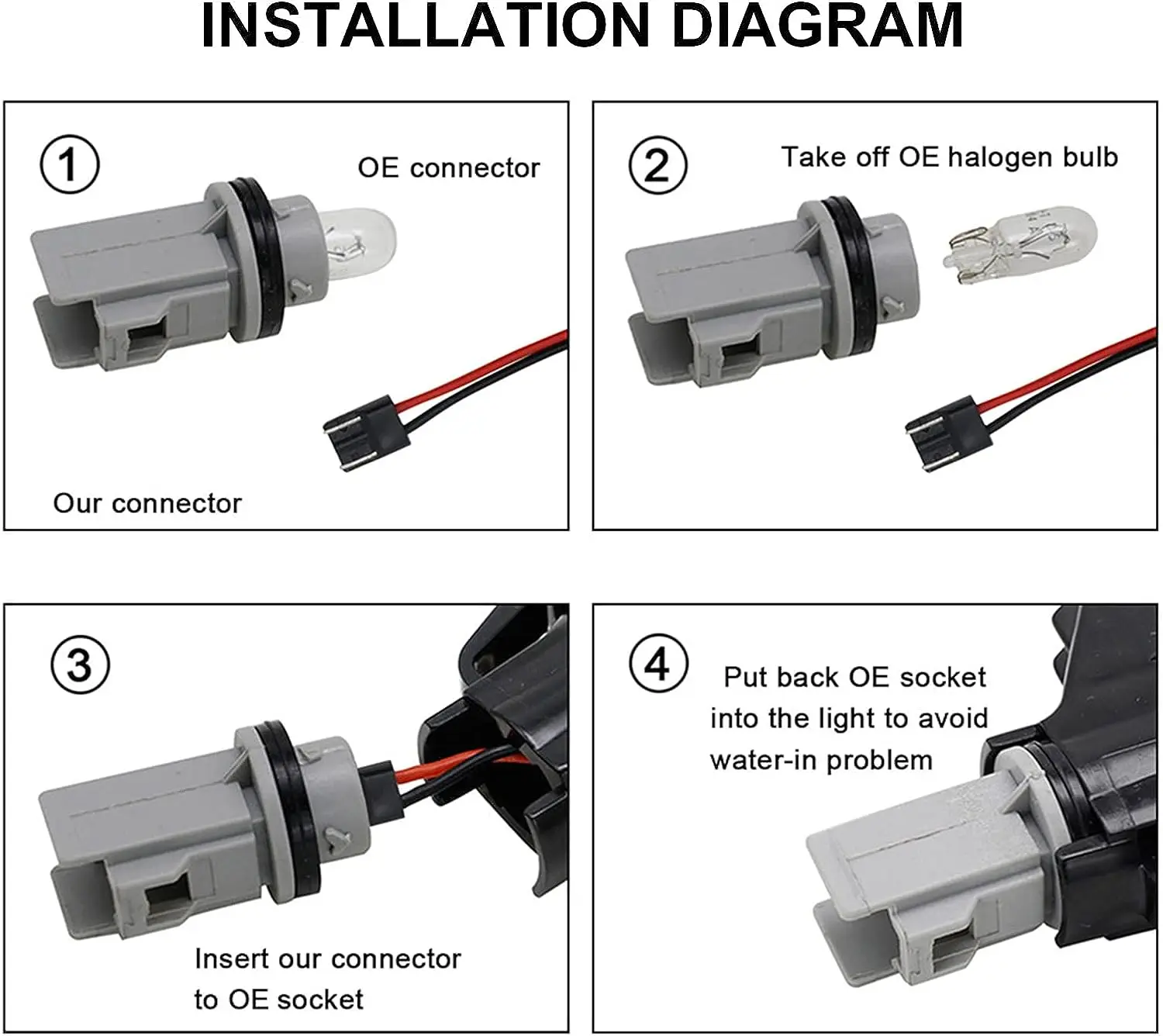 INSTALLATION DIAGRAM

1
OE connector
Our connector

2
Take off OE halogen bulb

3
Insert our connector to OE socket

4
Put back OE socket into the light to avoid water-in problem