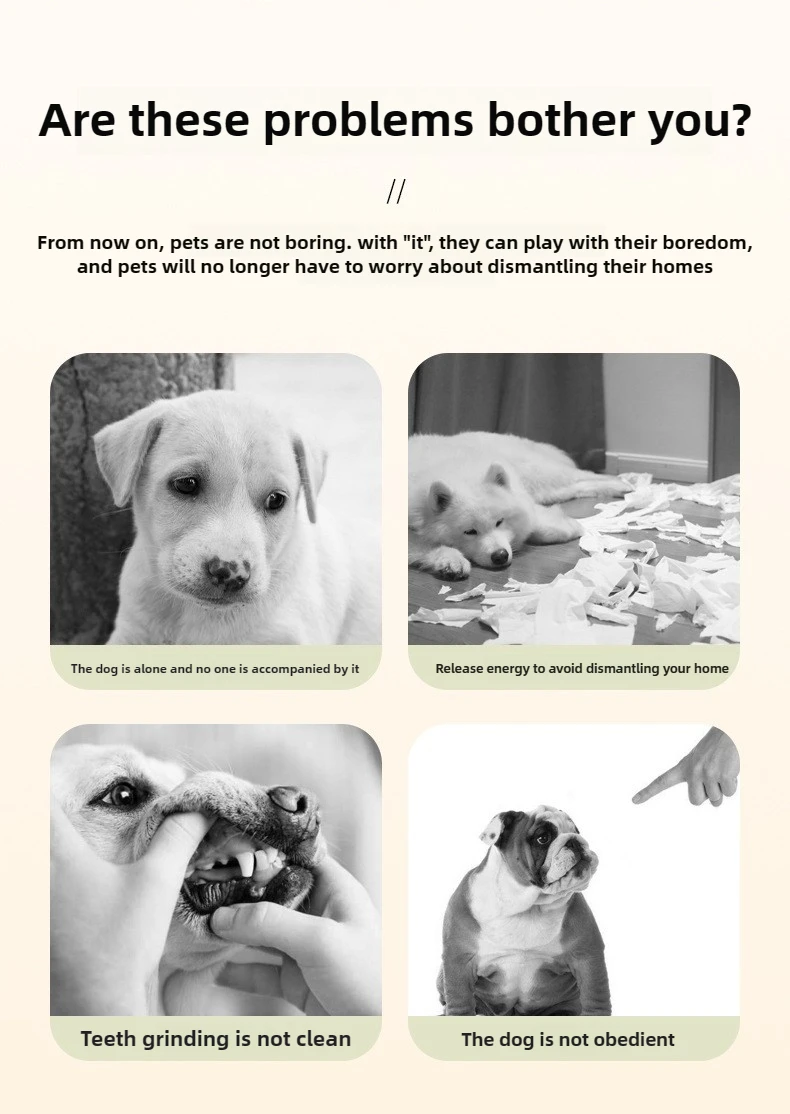 Are these problems bother you?

//

From now on, pets are not boring. with "it", they can play with their boredom, and pets will no longer have to worry about dismantling their homes

The dog is alone and no one is accompanied by it

Release energy to avoid dismantling your home

Teeth grinding is not clean

The dog is not obedient