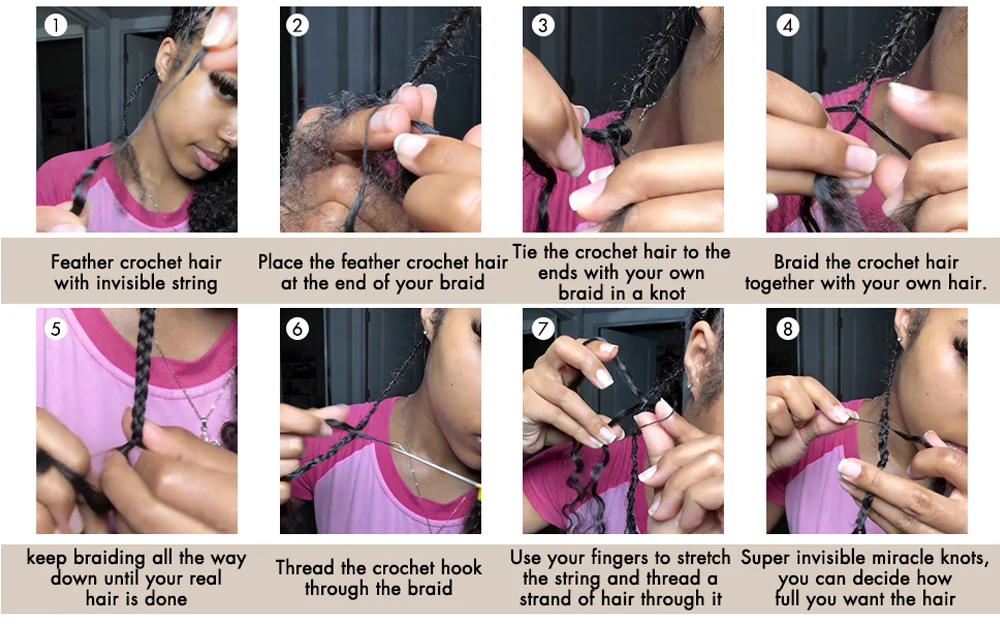 1

Feather crochet hair with invisible string

2

Place the feather crochet hair at the end of your braid

3

Tie the crochet hair to the ends with your own braid in a knot

4

Braid the crochet hair together with your own hair.

5

keep braiding all the way down until your real hair is done

6

Thread the crochet hook through the braid

7

Use your fingers to stretch the string and thread a strand of hair through it

8

Super invisible miracle knots, you can decide how full you want the hair