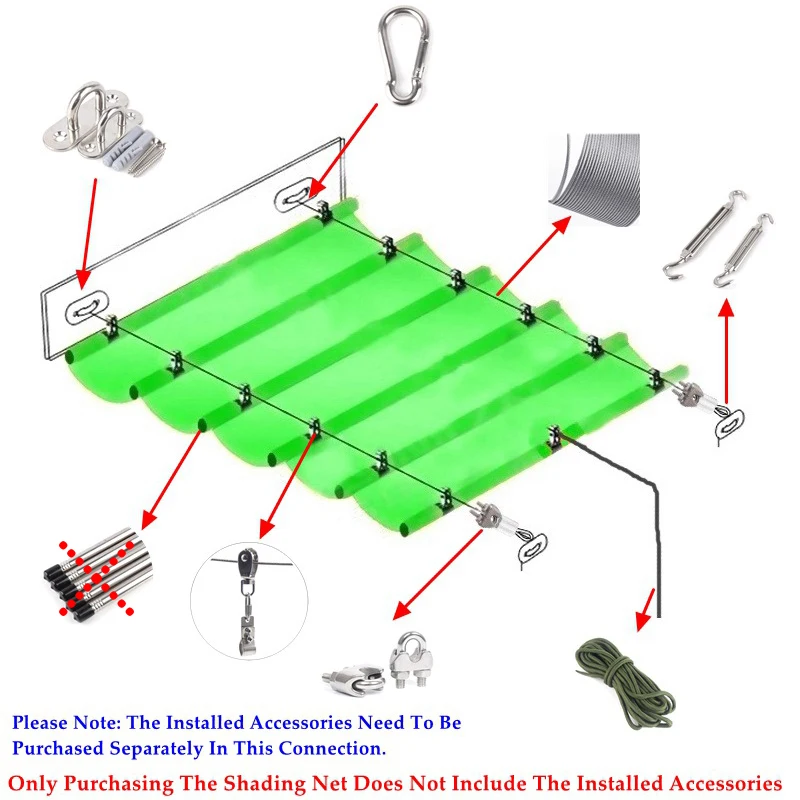 Please Note: The Installed Accessories Need To Be Purchased Separately In This Connection.

Only Purchasing The Shading Net Does Not Include The Installed Accessories