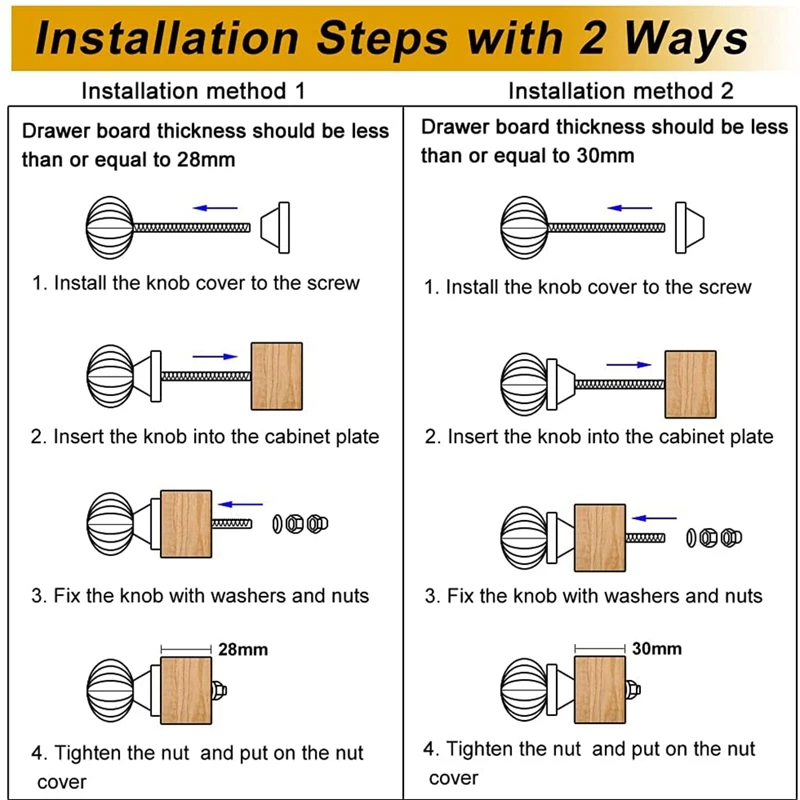 Installation Steps with 2 Ways

Installation method 1

Drawer board thickness should be less than or equal to 28mm

1. Install the knob cover to the screw

2. Insert the knob into the cabinet plate

3. Fix the knob with washers and nuts

28mm

4. Tighten the nut and put on the nut cover

Installation method 2

Drawer board thickness should be less than or equal to 30mm

1. Install the knob cover to the screw

2. Insert the knob into the cabinet plate

3. Fix the knob with washers and nuts

30mm

4. Tighten the nut and put on the nut cover