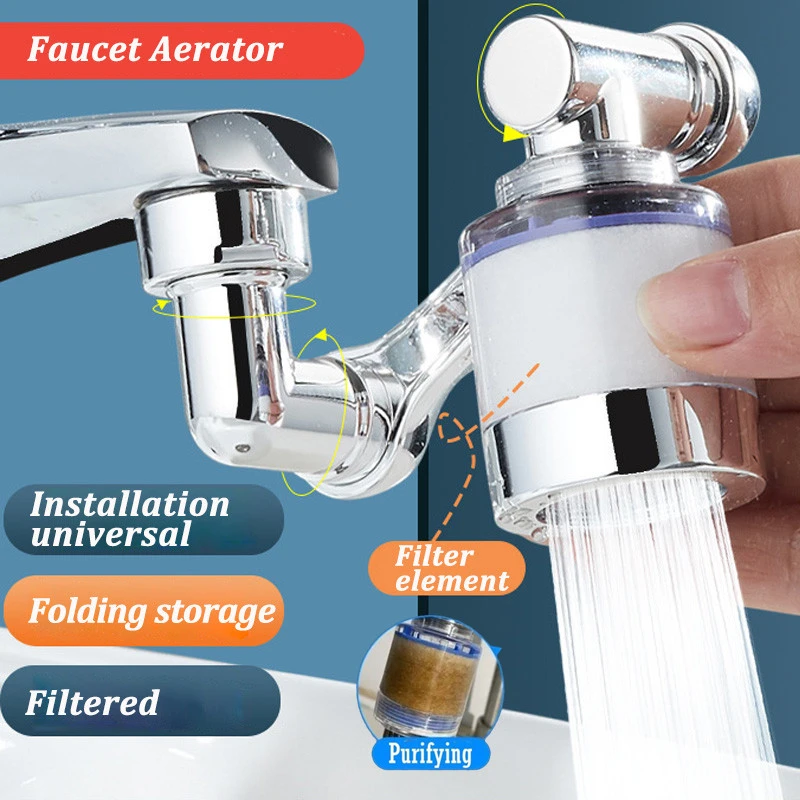 Faucet Aerator

Installation universal

Folding storage

Filtered

Filter element

Purifying