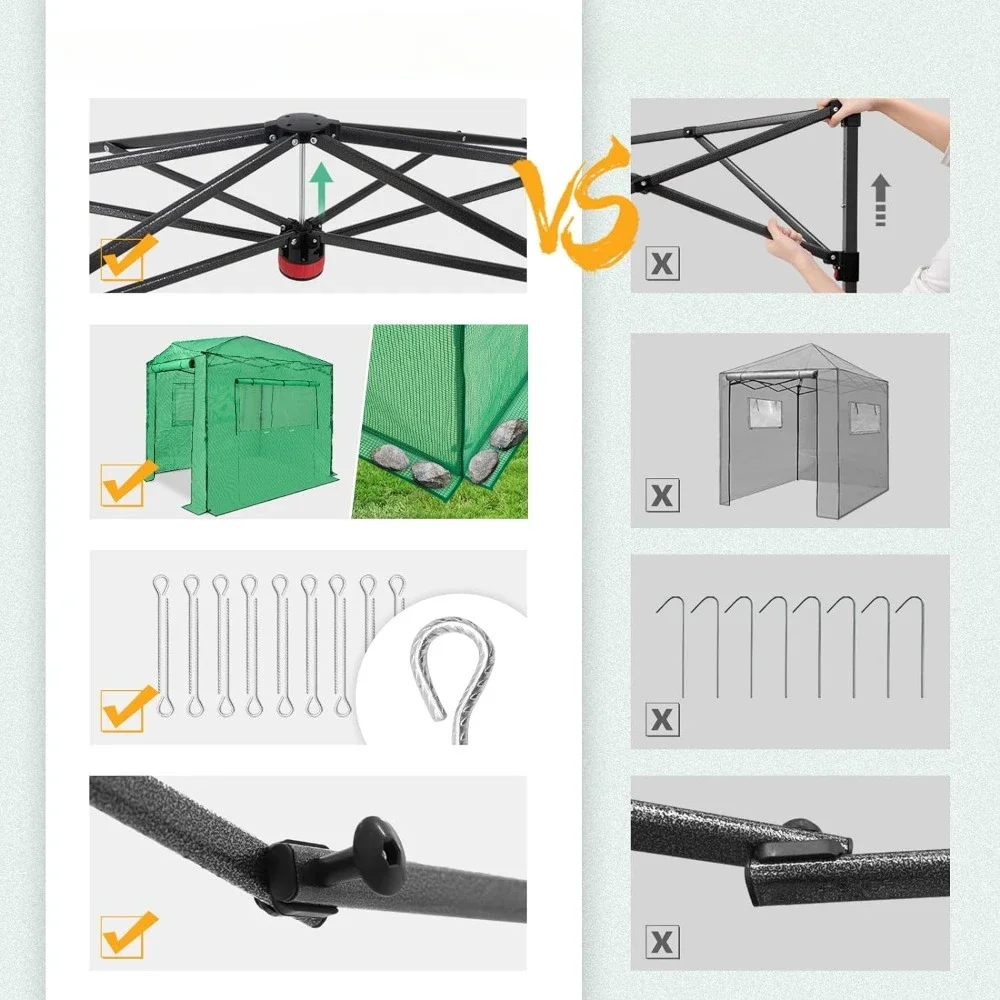 VS

X

X

X

X