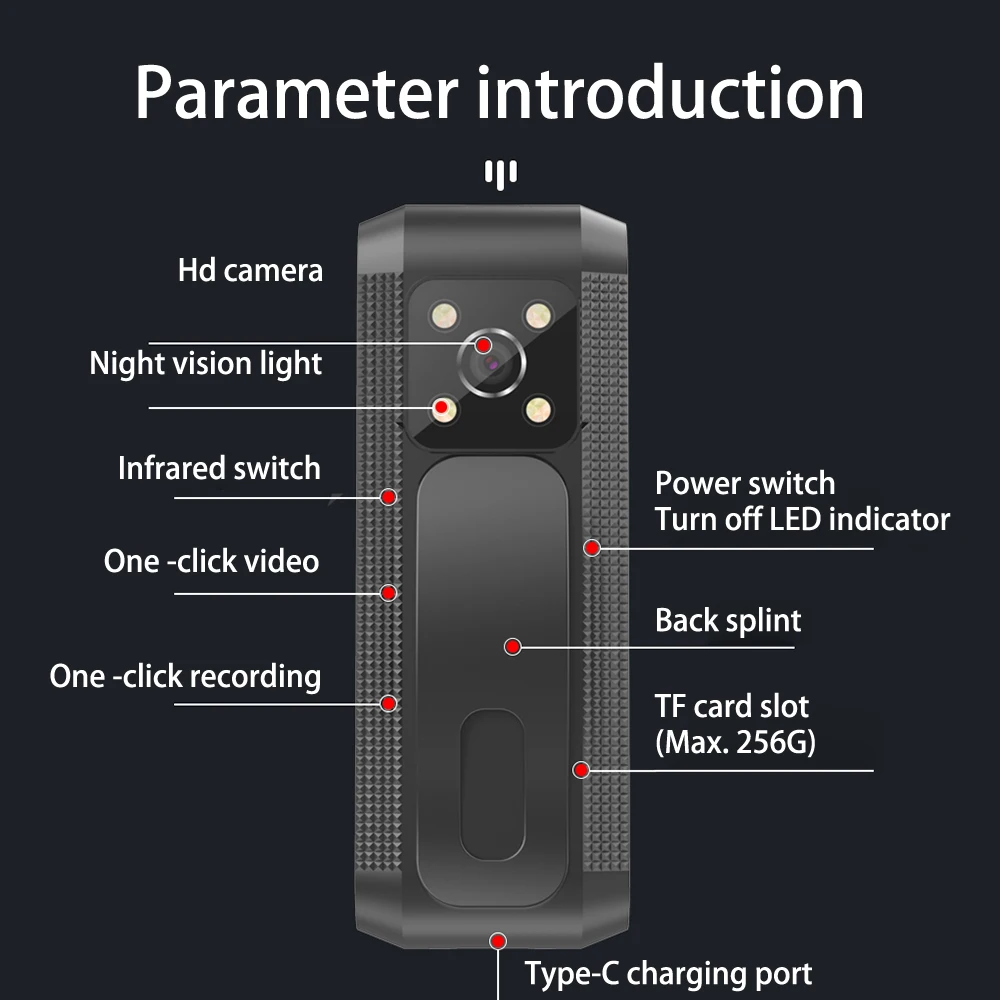 Parameter introduction

Hd camera

Night vision light

Infrared switch

One -click video

One -click recording

Power switch
Turn off LED indicator

Back splint

TF card slot
(Max. 256G)

Type-C charging port