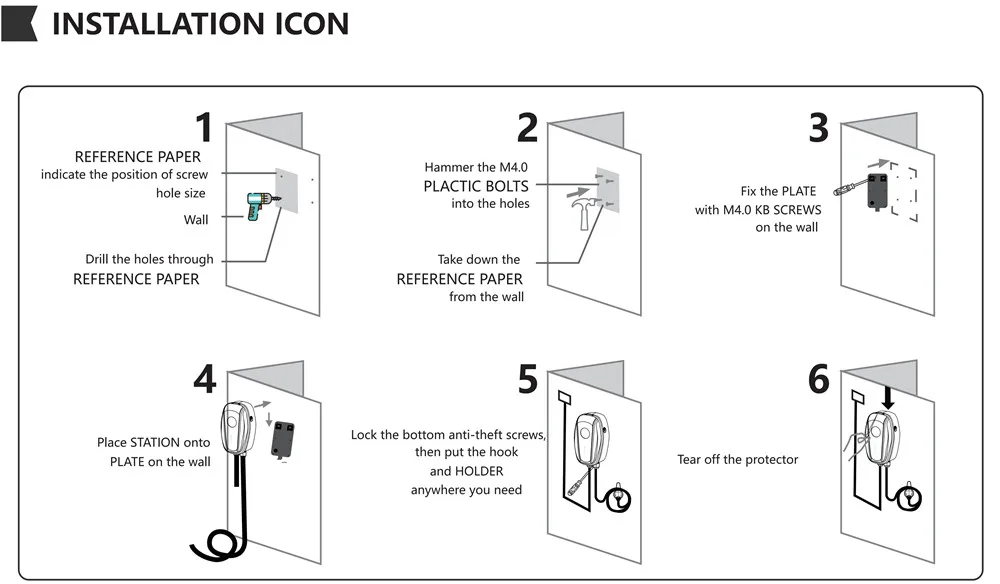 INSTALLATION ICON

1

REFERENCE PAPER
indicate the position of screw hole size

Wall

Drill the holes through
REFERENCE PAPER

2

Hammer the M4.0
PLACTIC BOLTS
into the holes

Take down the
REFERENCE PAPER
from the wall

3

Fix the PLATE
with M4.0 KB SCREWS
on the wall

4

Place STATION onto
PLATE on the wall

5

Lock the bottom anti-theft screws,
then put the hook
and HOLDER
anywhere you need

6

Tear off the protector