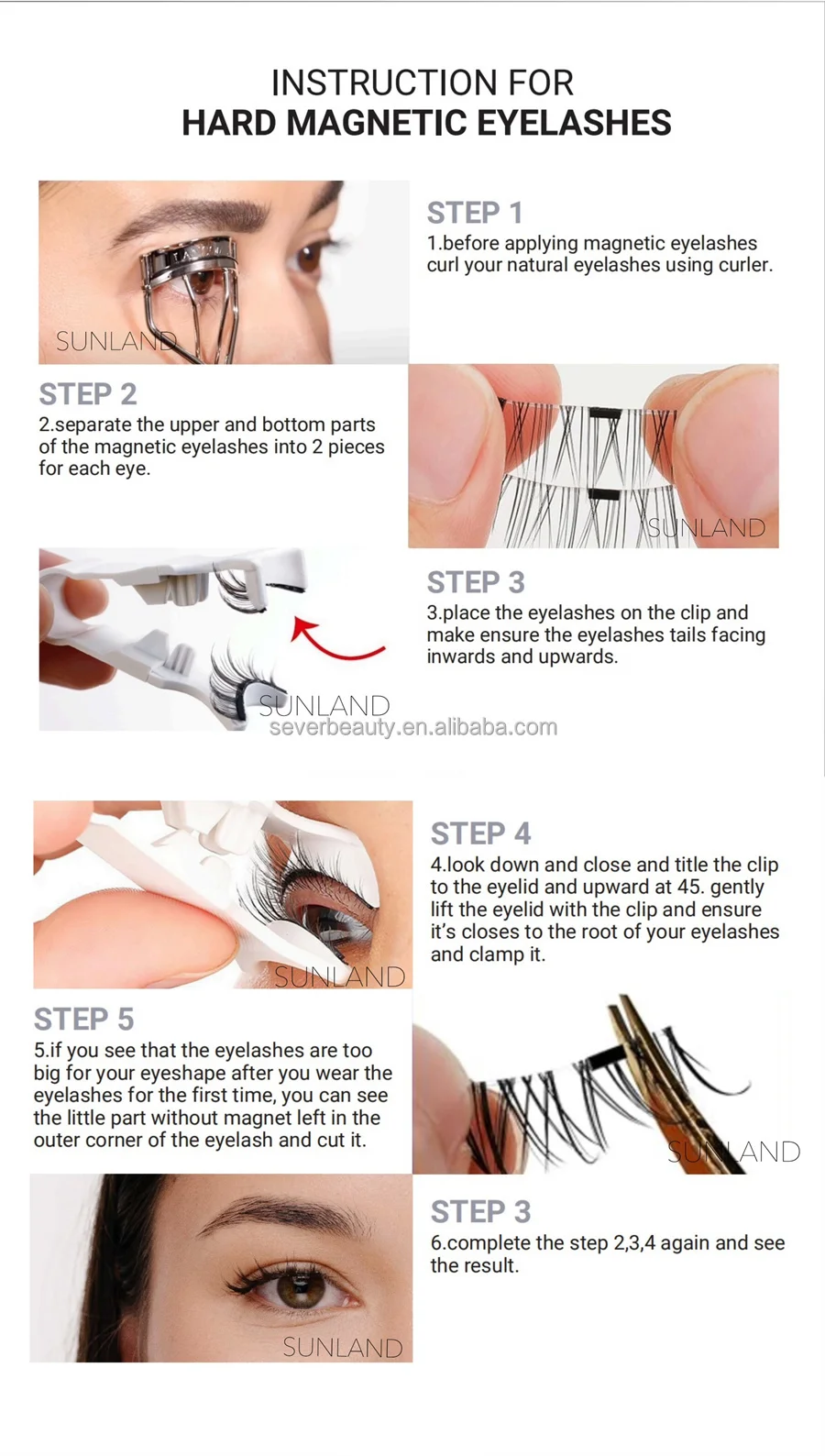 INSTRUCTION FOR
HARD MAGNETIC EYELASHES

SUNLAND

STEP 1
1.before applying magnetic eyelashes curl your natural eyelashes using curler.

STEP 2
2.separate the upper and bottom parts of the magnetic eyelashes into 2 pieces for each eye.

SUNLAND

SUNLAND
severbeauty.en.alibaba.com

STEP 3
3.place the eyelashes on the clip and make ensure the eyelashes tails facing inwards and upwards.

SUNLAND

STEP 4
4.look down and close and title the clip to the eyelid and upward at 45. gently lift the eyelid with the clip and ensure it's closes to the root of your eyelashes and clamp it.

STEP 5
5.if you see that the eyelashes are too big for your eyeshape after you wear the eyelashes for the first time, you can see the little part without magnet left in the outer corner of the eyelash and cut it.

SUNLAND

SUNLAND

STEP 3
6.complete the step 2,3,4 again and see the result.