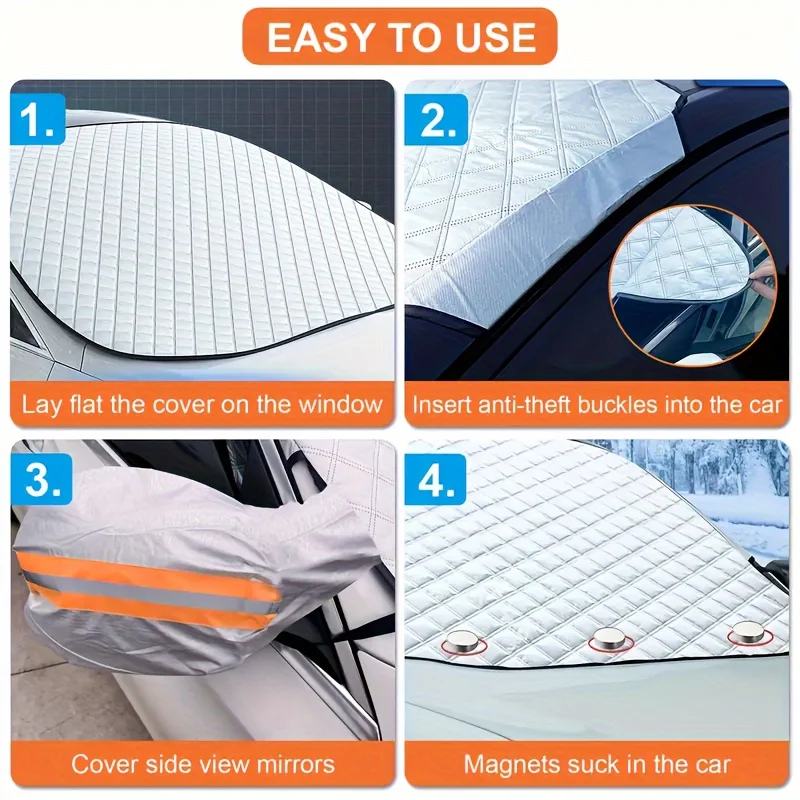 EASY TO USE

1.

Lay flat the cover on the window

2.

Insert anti-theft buckles into the car

3.

Cover side view mirrors

4.

Magnets suck in the car