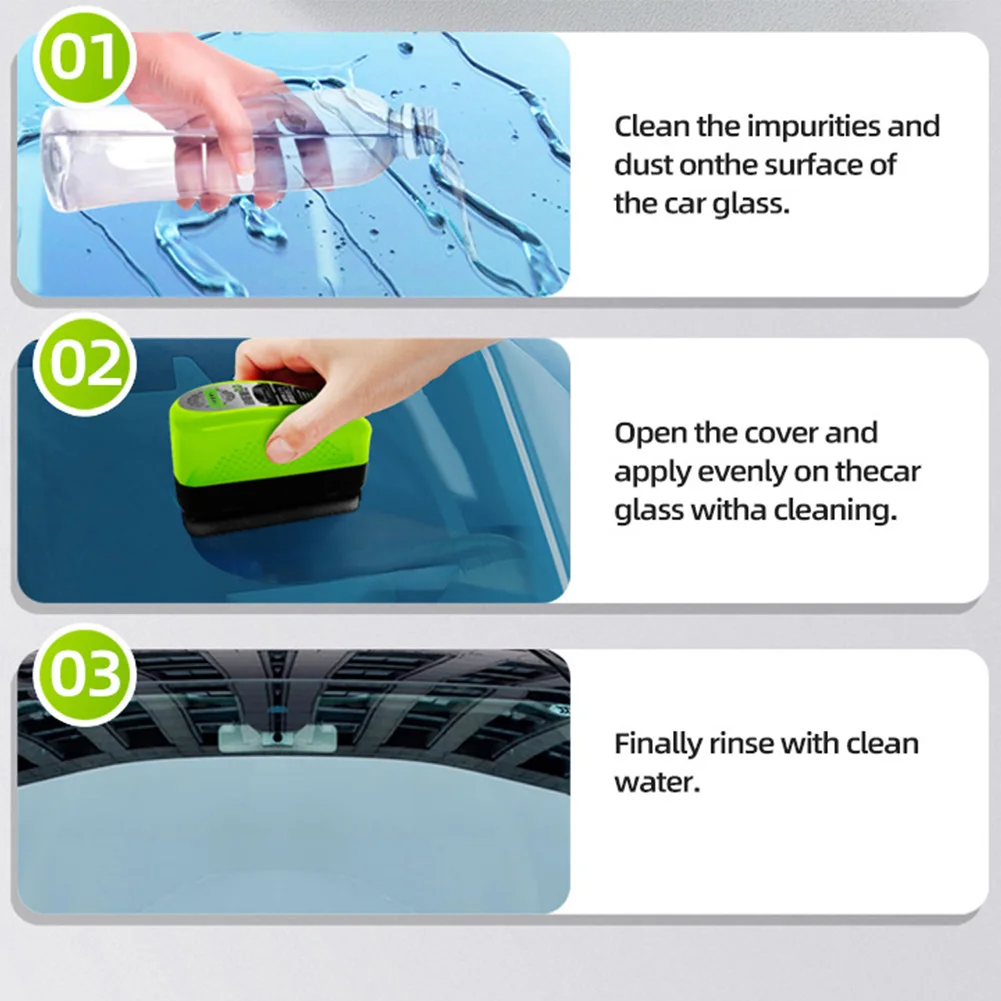 01

Clean the impurities and dust onthe surface of the car glass.

02

Open the cover and apply evenly on thecar glass witha cleaning.

03

Finally rinse with clean water.