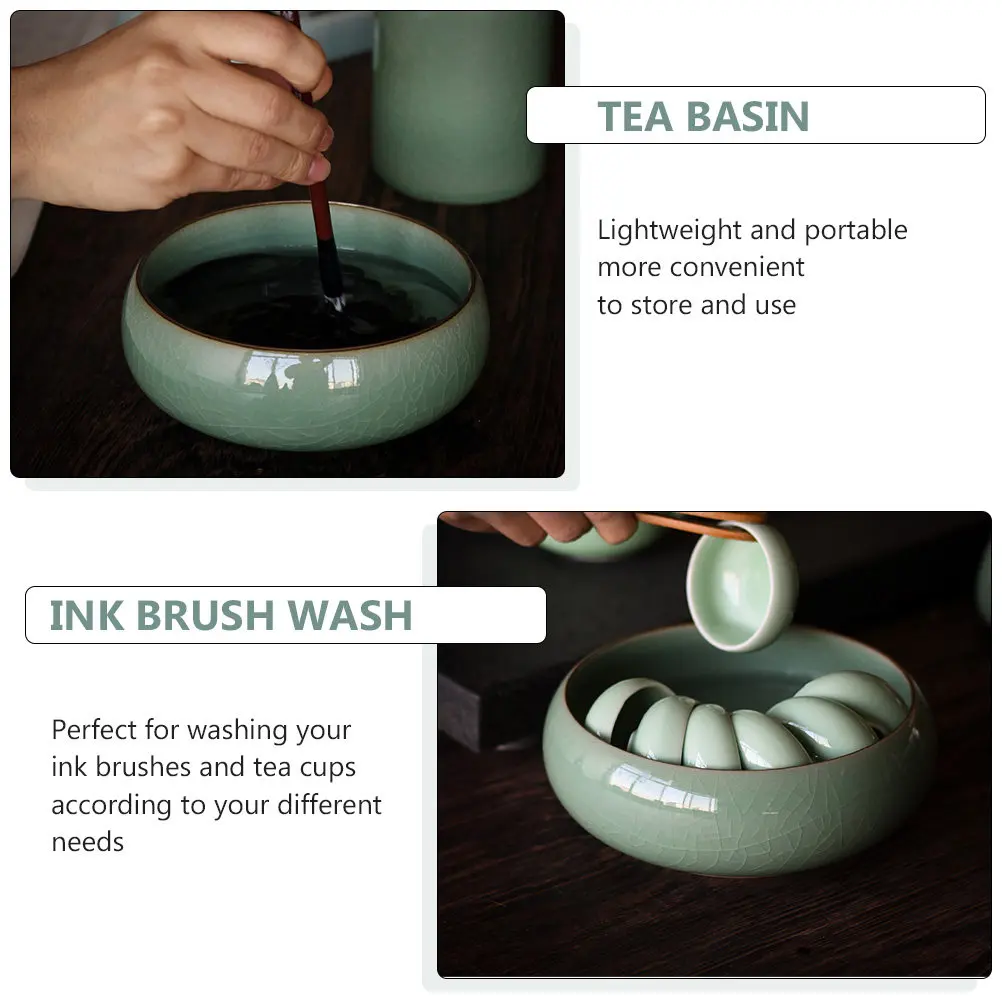 TEA BASIN

Lightweight and portable
more convenient
to store and use

INK BRUSH WASH

Perfect for washing your ink brushes and tea cups according to your different needs