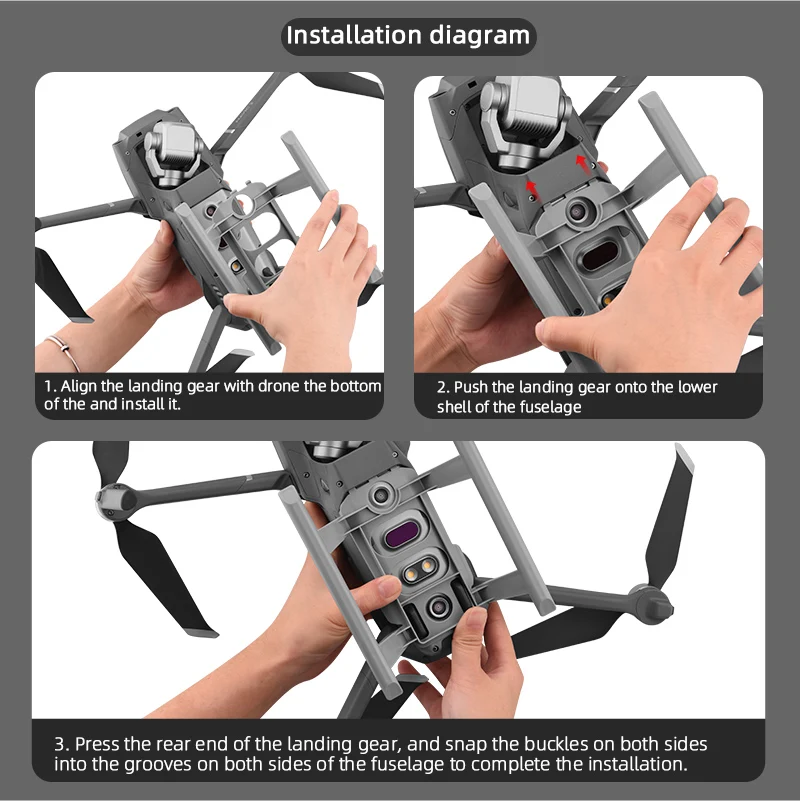 Installation diagram

1. Align the landing gear with drone the bottom of the and install it.

2. Push the landing gear onto the lower shell of the fuselage

3. Press the rear end of the landing gear, and snap the buckles on both sides into the grooves on both sides of the fuselage to complete the installation.