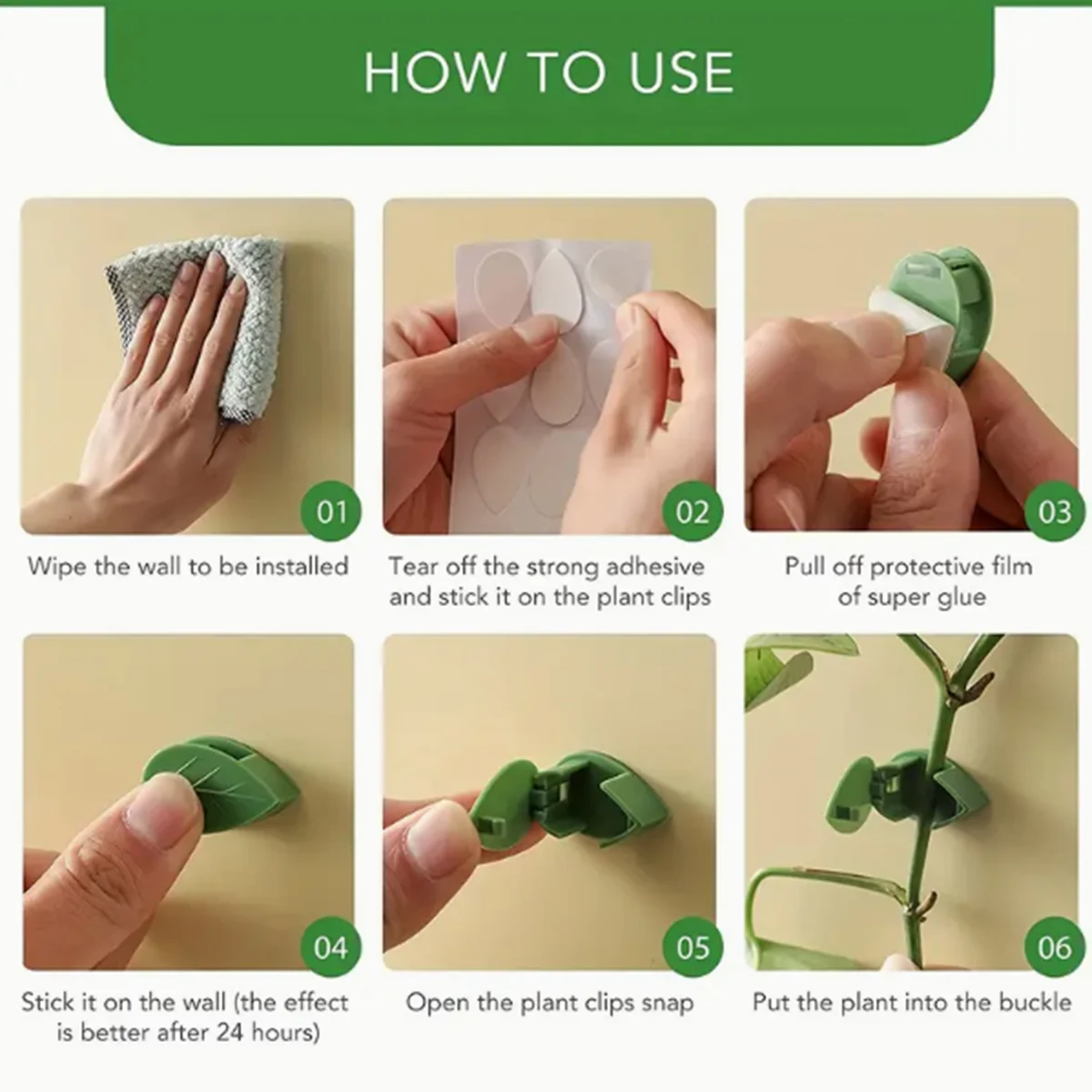 HOW TO USE

01

Wipe the wall to be installed

02

Tear off the strong adhesive and stick it on the plant clips

03

Pull off protective film of super glue

04

Stick it on the wall (the effect is better after 24 hours)

05

Open the plant clips snap

06

Put the plant into the buckle