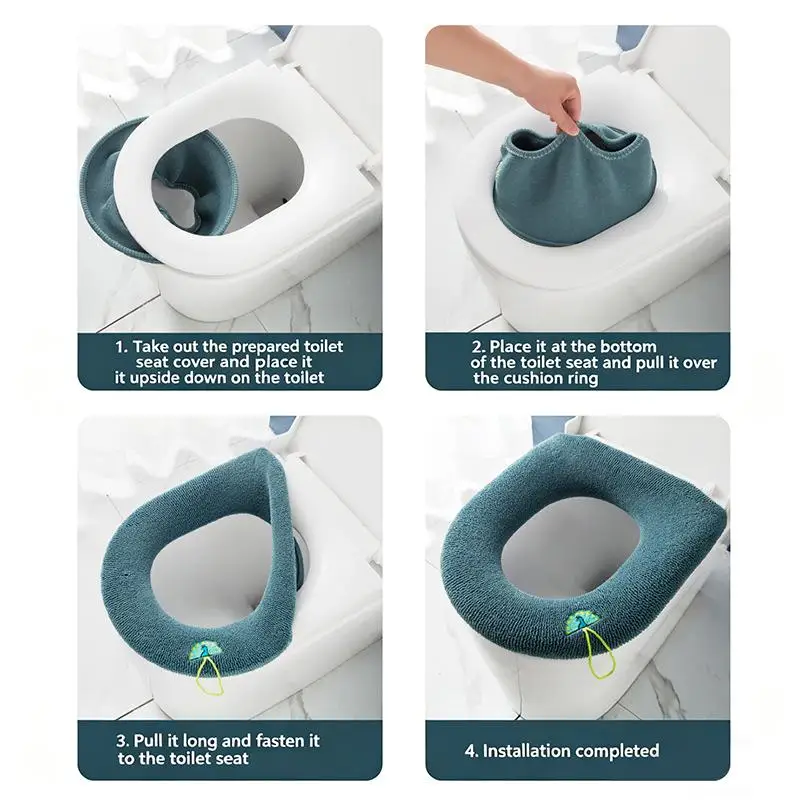 1. Take out the prepared toilet seat cover and place it it upside down on the toilet

2. Place it at the bottom of the toilet seat and pull it over the cushion ring

3. Pull it long and fasten it to the toilet seat

4. Installation completed