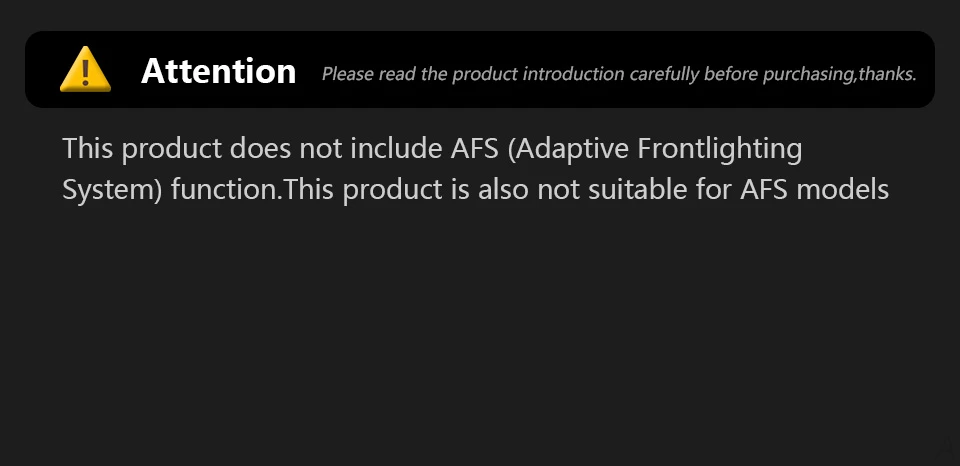 Attention Please read the product introduction carefully before purchasing,thanks.

This product does not include AFS (Adaptive Frontlighting System) function.This product is also not suitable for AFS models