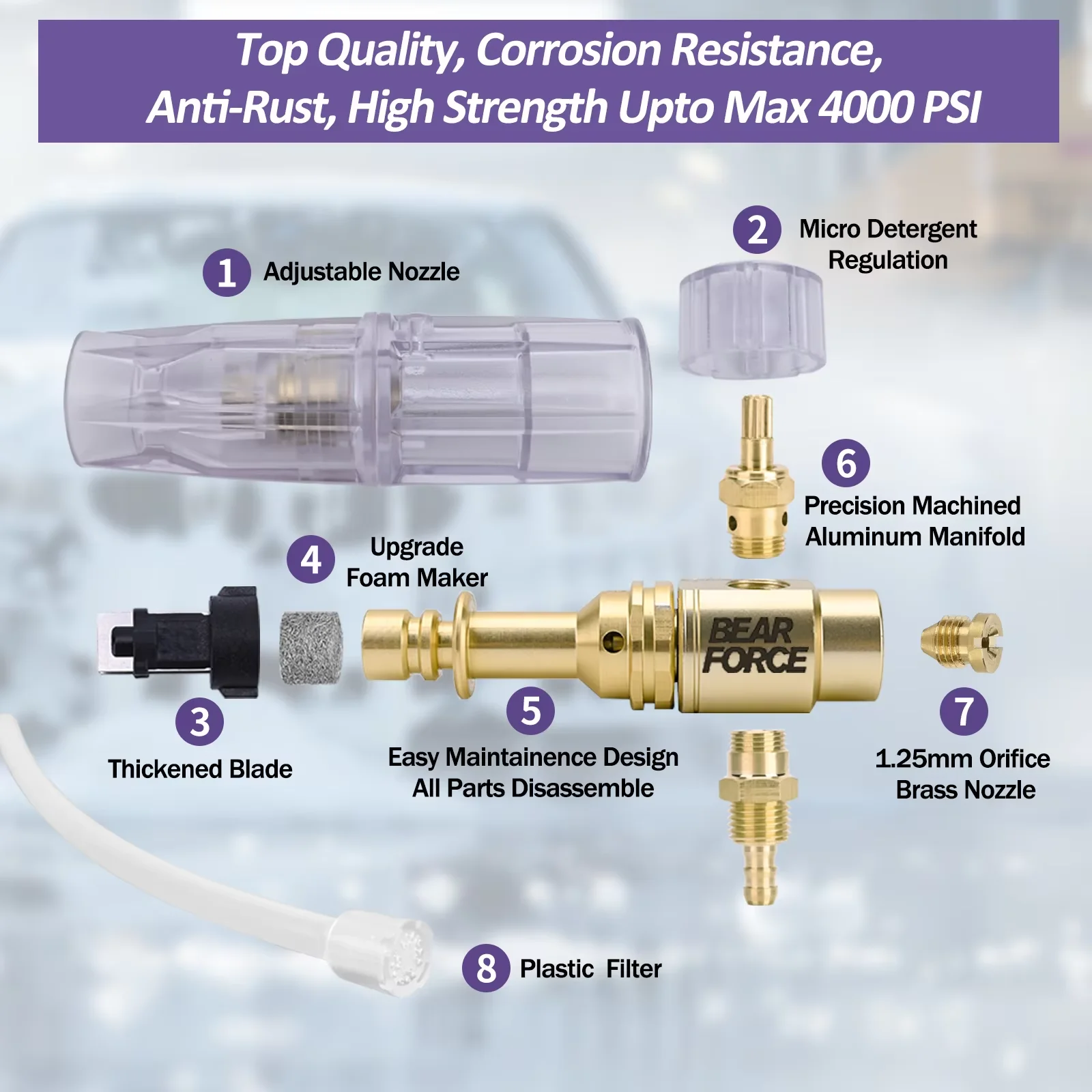 Top Quality, Corrosion Resistance, Anti-Rust, High Strength Upto Max 4000 PSI

1 Adjustable Nozzle

2 Micro Detergent Regulation

6 Precision Machined Aluminum Manifold

4 Upgrade Foam Maker

BEAR FORCE

3 Thickened Blade

5 Easy Maintainence Design All Parts Disassemble

7 1.25mm Orifice Brass Nozzle

8 Plastic Filter