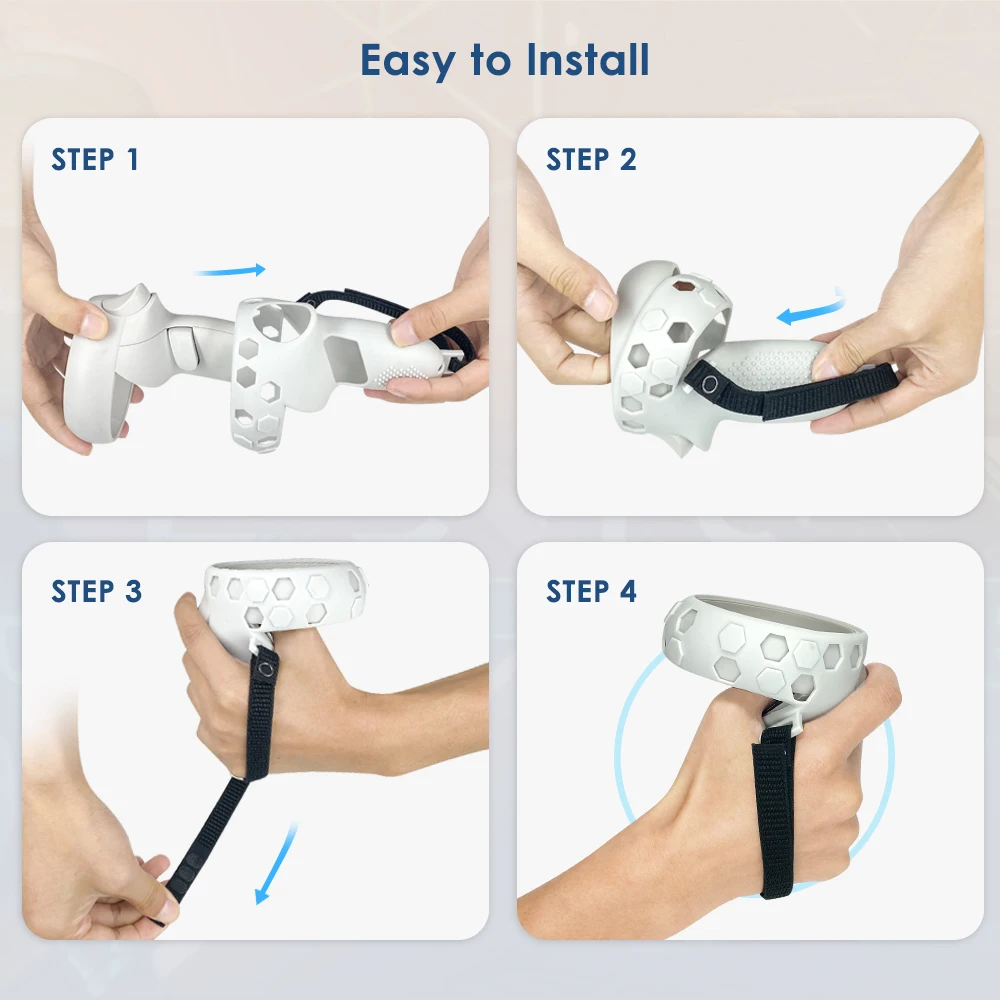 Easy to Install

STEP 1

STEP 2

STEP 3

STEP 4