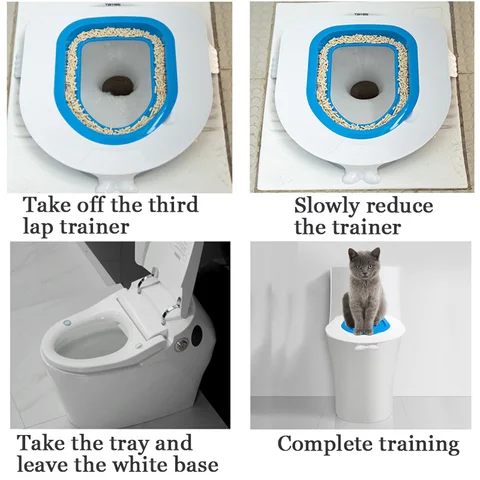 Take off the third lap trainer

Slowly reduce the trainer

Take the tray and leave the white base

Complete training