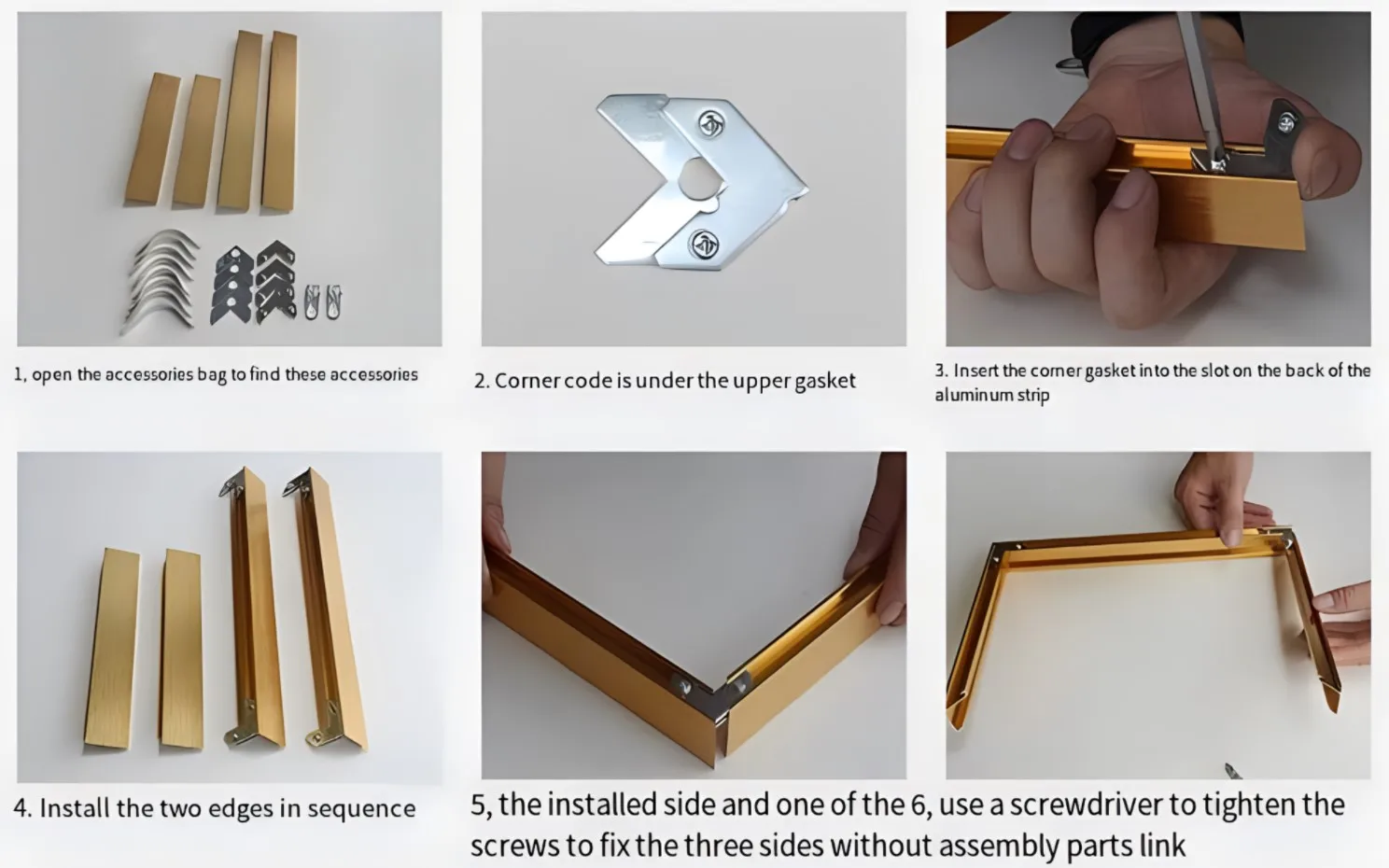 1, open the accessories bag to find these accessories

2. Corner code is under the upper gasket

3. Insert the corner gasket into the slot on the back of the aluminum strip

4. Install the two edges in sequence

5, the installed side and one of the 6, use a screwdriver to tighten the screws to fix the three sides without assembly parts link