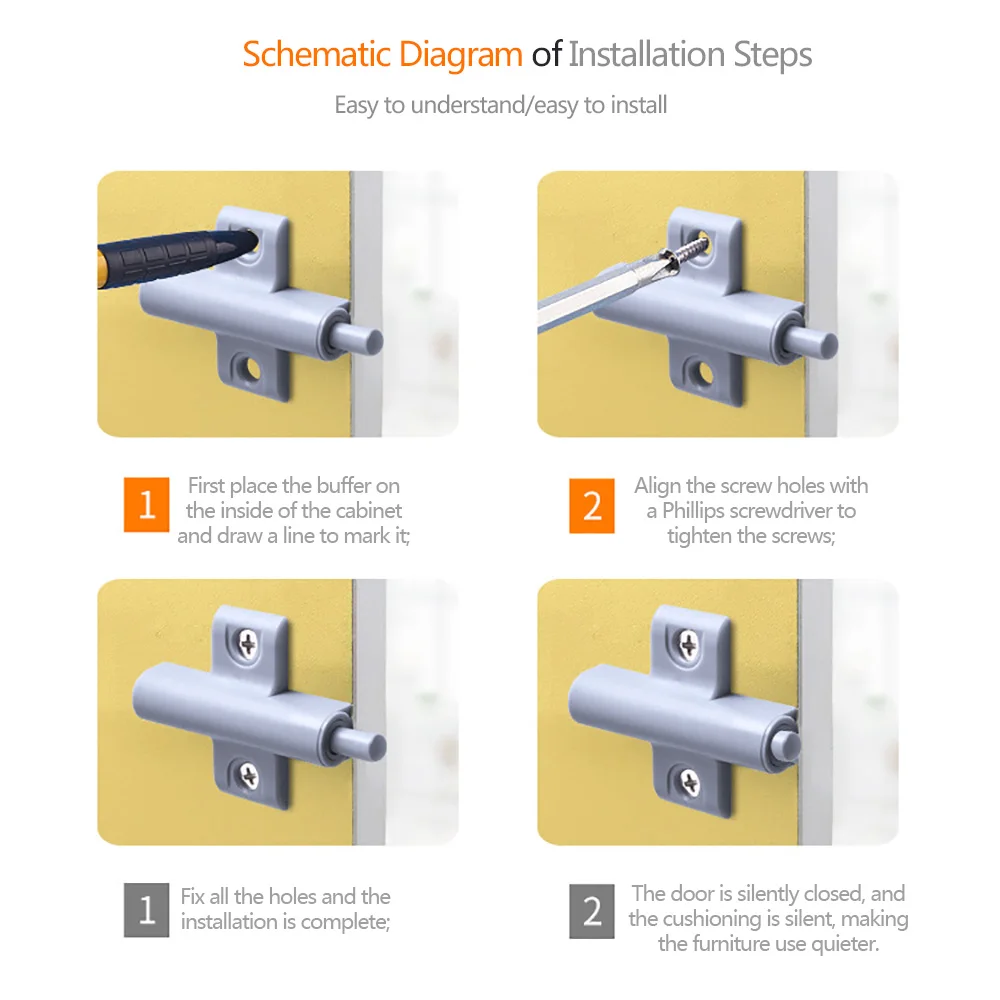 Schematic Diagram of Installation Steps

Easy to understand/easy to install

1 First place the buffer on the inside of the cabinet and draw a line to mark it;

2 Align the screw holes with a Phillips screwdriver to tighten the screws;

1 Fix all the holes and the installation is complete;

2 The door is silently closed, and the cushioning is silent, making the furniture use quieter.