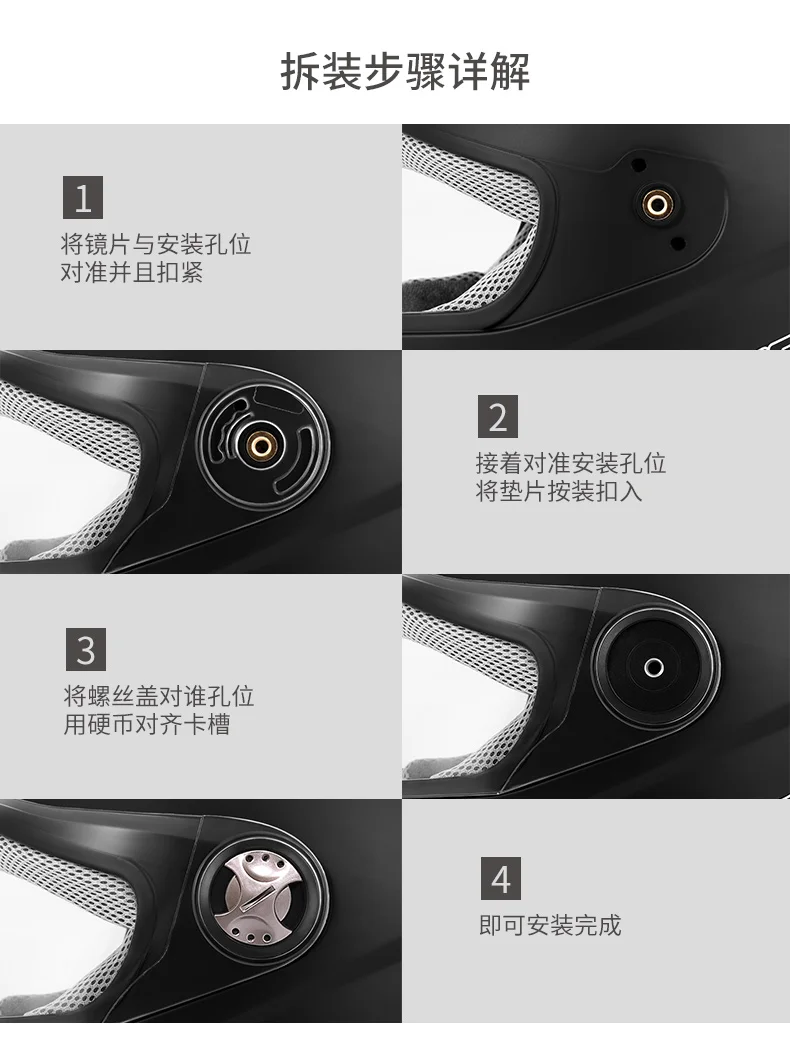 拆装步骤详解

1
将镜片与安装孔位
对准并且扣紧

2
接着对准安装孔位
将垫片按装扣入

3
将螺丝盖对谁孔位
用硬币对齐卡槽

4
即可安装完成