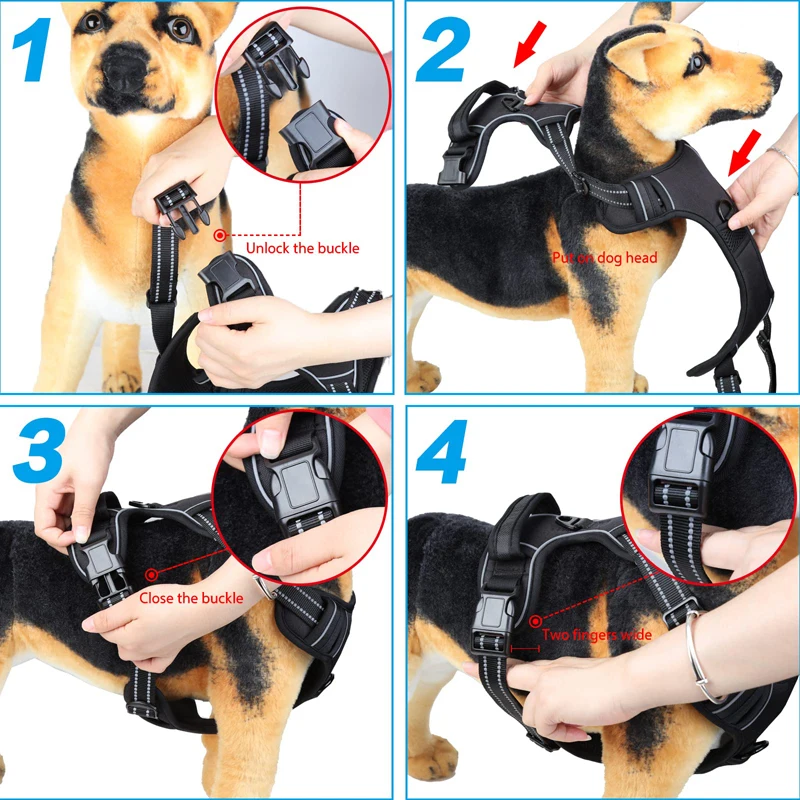 1

Unlock the buckle

2

Put on dog head

3

Close the buckle

4

Two fingers wide