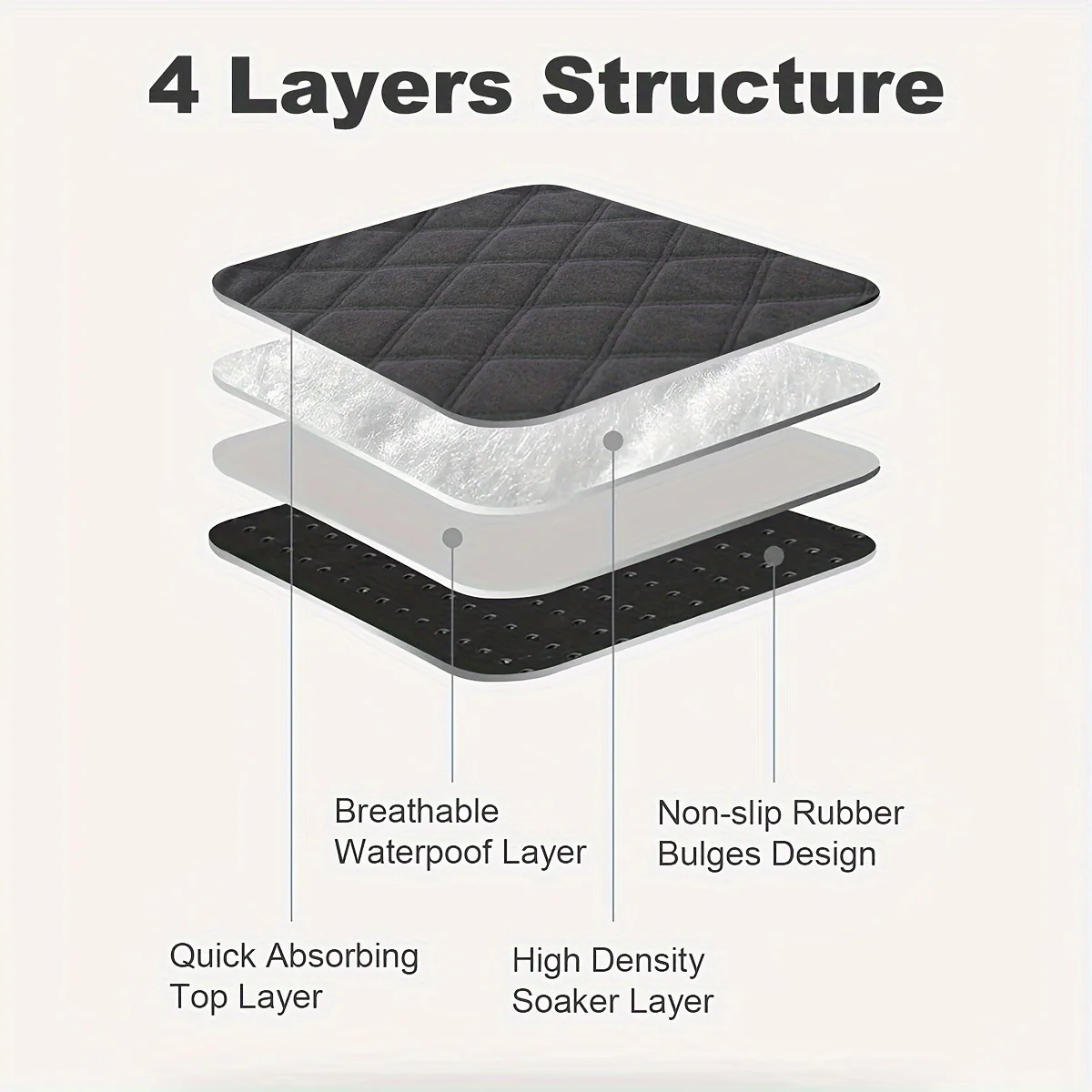 4 Layers Structure

Breathable Waterpoof Layer

Non-slip Rubber Bulges Design

Quick Absorbing Top Layer

High Density Soaker Layer