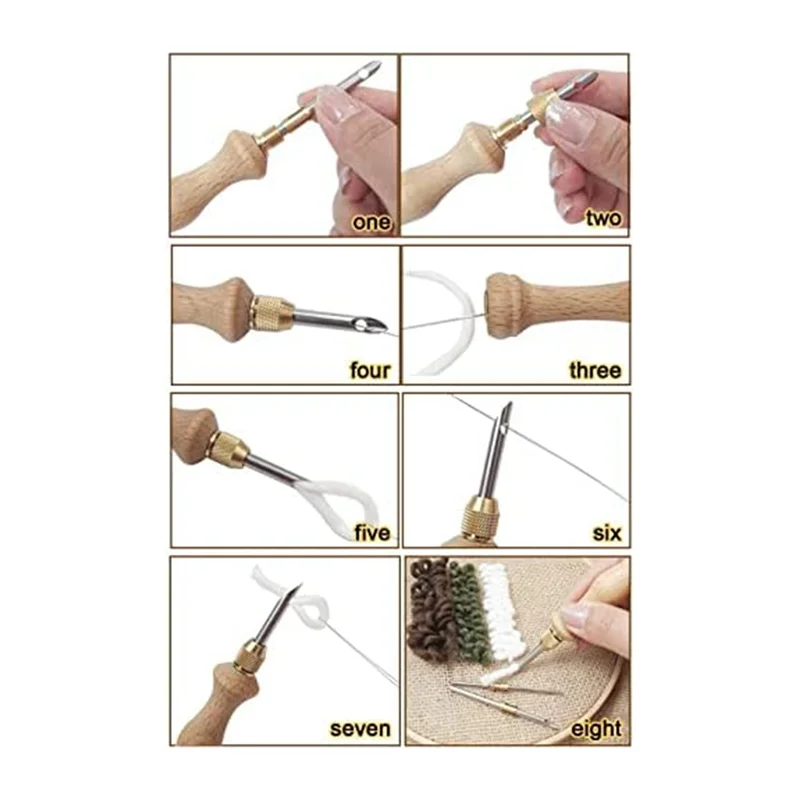 one

two

four

three

five

six

seven

eight