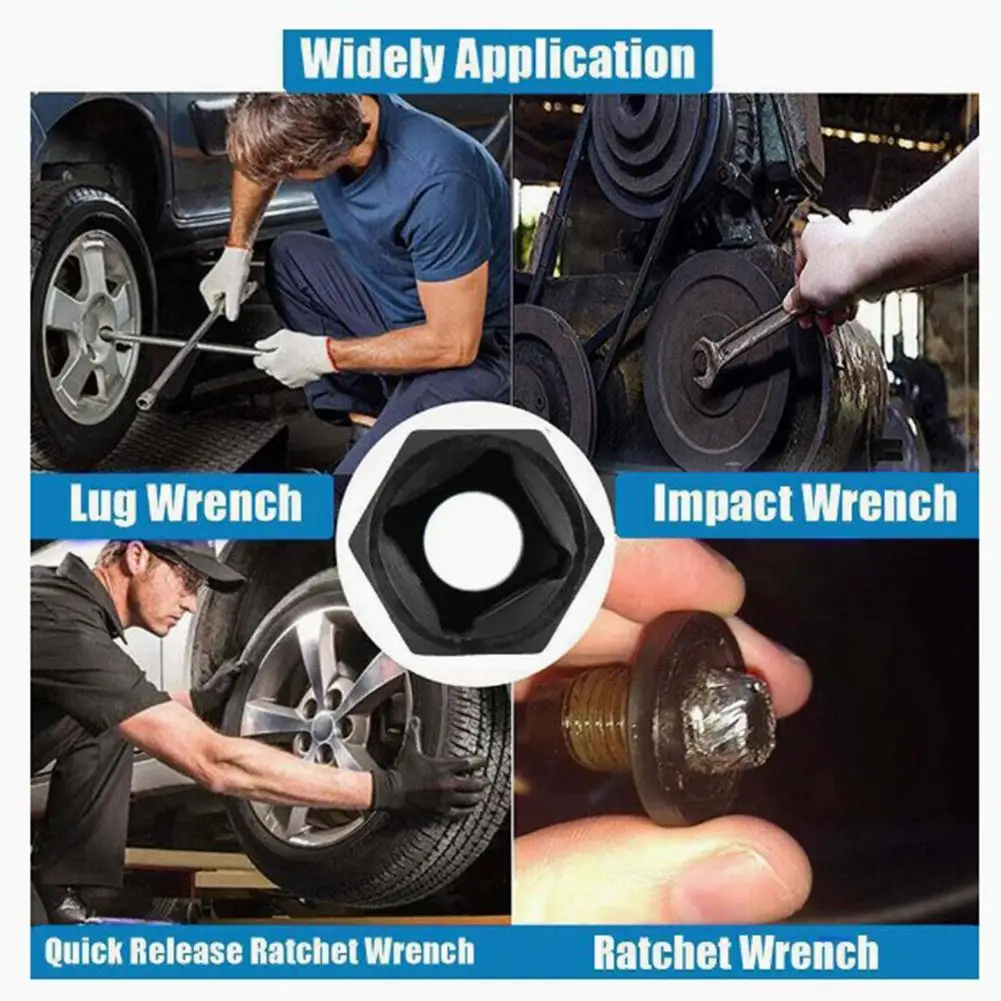 Widely Application

Lug Wrench

Impact Wrench

Quick Release Ratchet Wrench

Ratchet Wrench