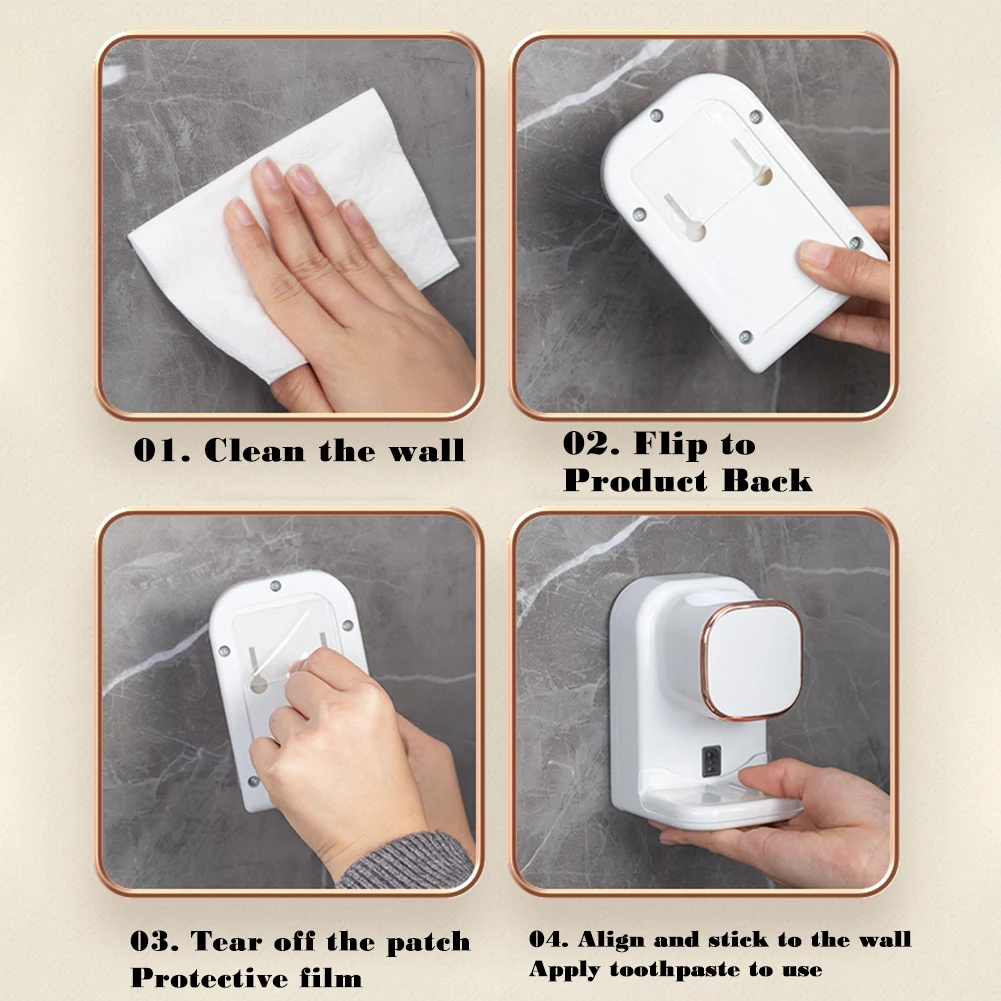 01. Clean the wall

02. Flip to Product Back

03. Tear off the patch Protective film

04. Align and stick to the wall Apply toothpaste to use