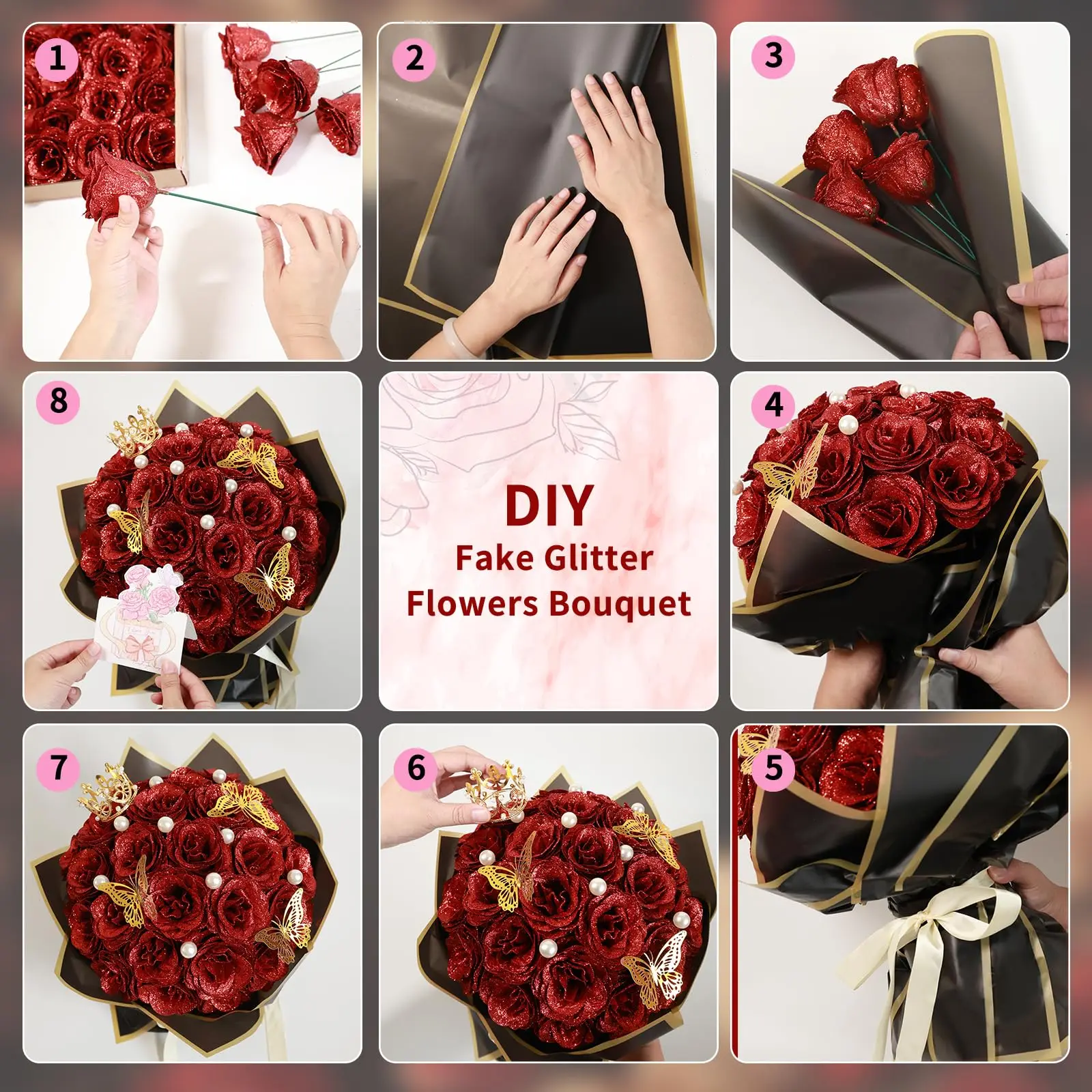 1

2

3

8

DIY
Fake Glitter
Flowers Bouquet

4

7

6

5