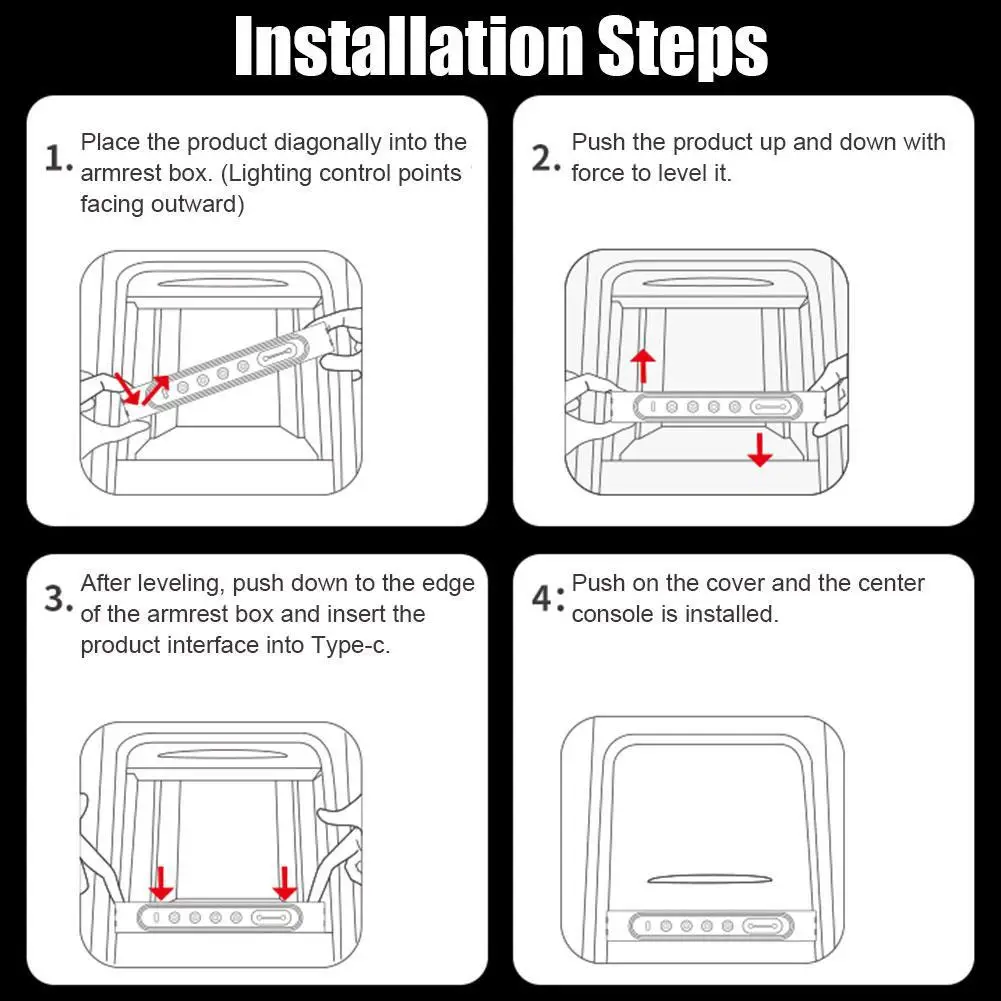 Installation Steps

1. Place the product diagonally into the armrest box. (Lighting control points facing outward)

2. Push the product up and down with force to level it.

3. After leveling, push down to the edge of the armrest box and insert the product interface into Type-c.

4. Push on the cover and the center console is installed.