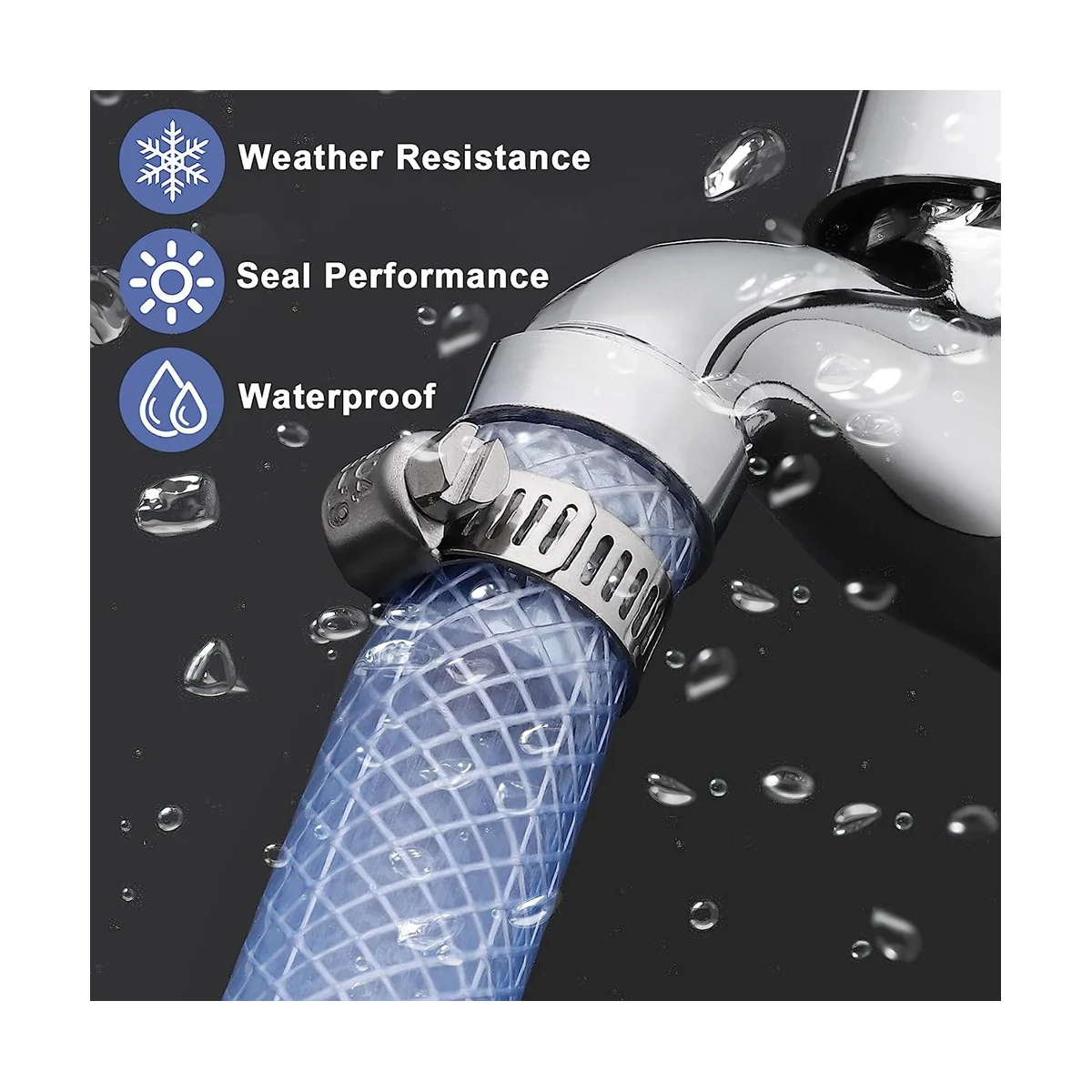 Weather Resistance

Seal Performance

Waterproof