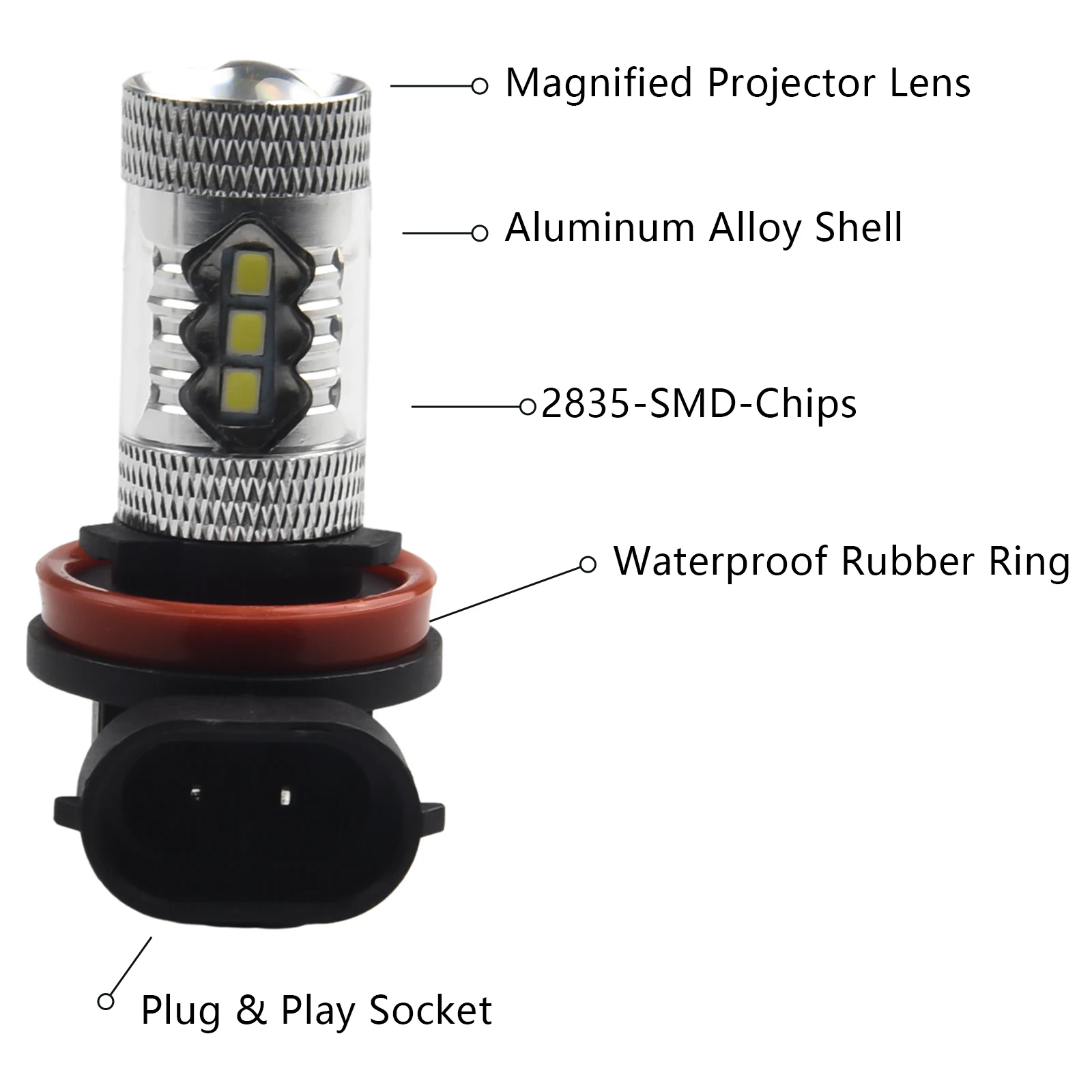 Magnified Projector Lens

Aluminum Alloy Shell

2835-SMD-Chips

Waterproof Rubber Ring

Plug & Play Socket