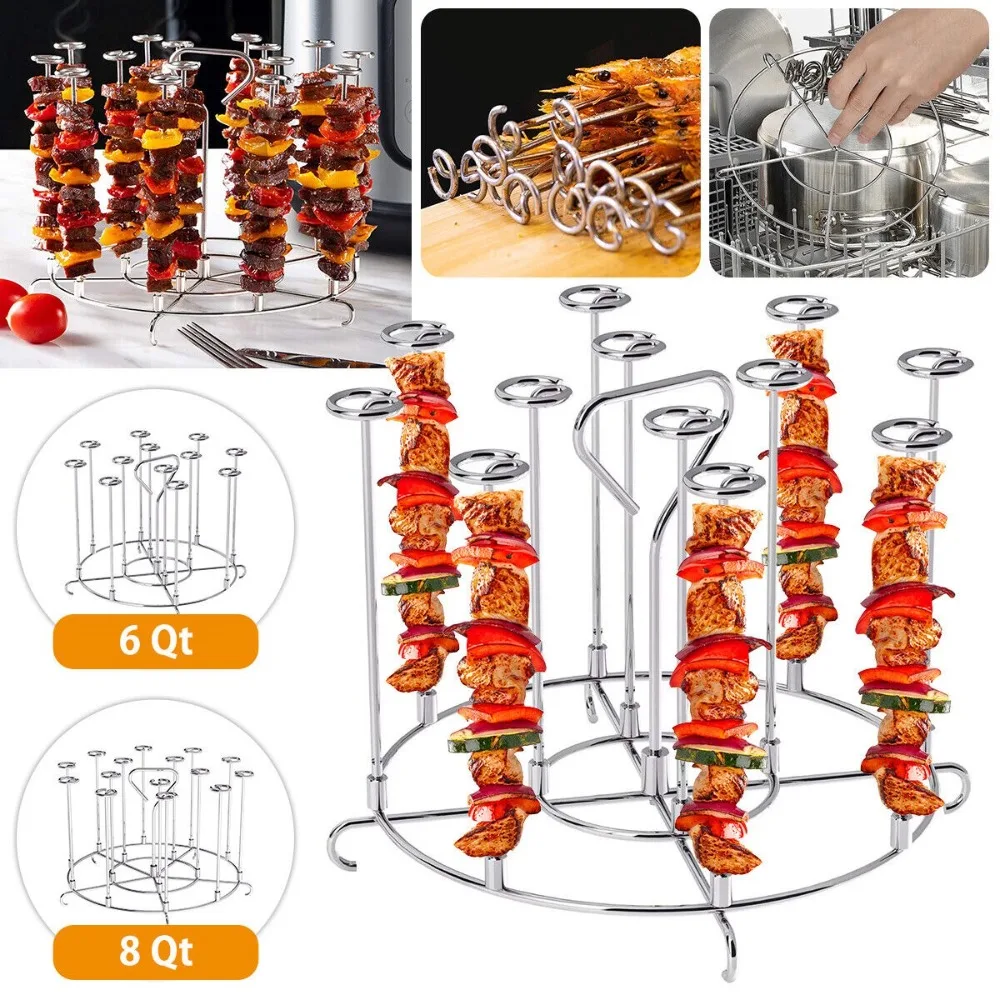 6 Qt

8 Qt