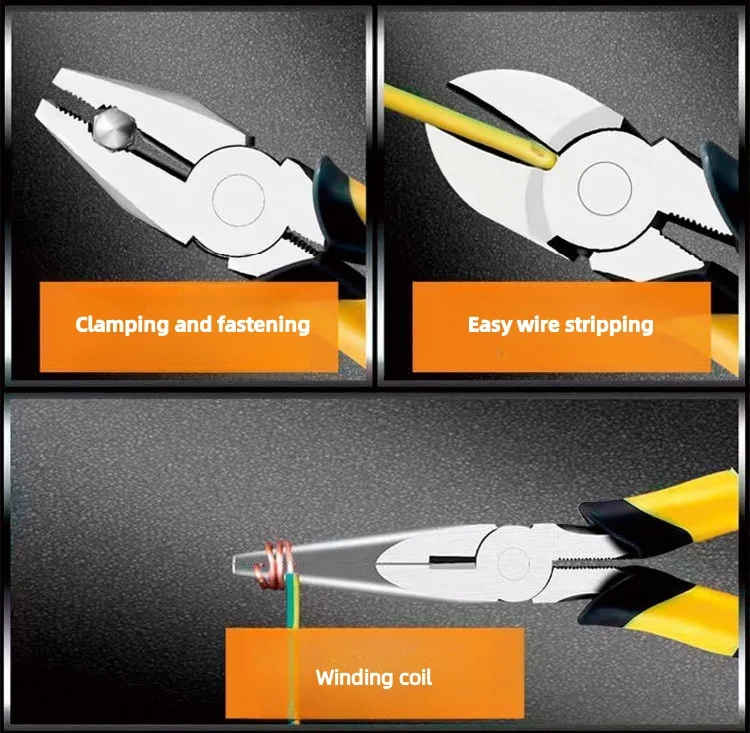 Clamping and fastening

Easy wire stripping

Winding coil