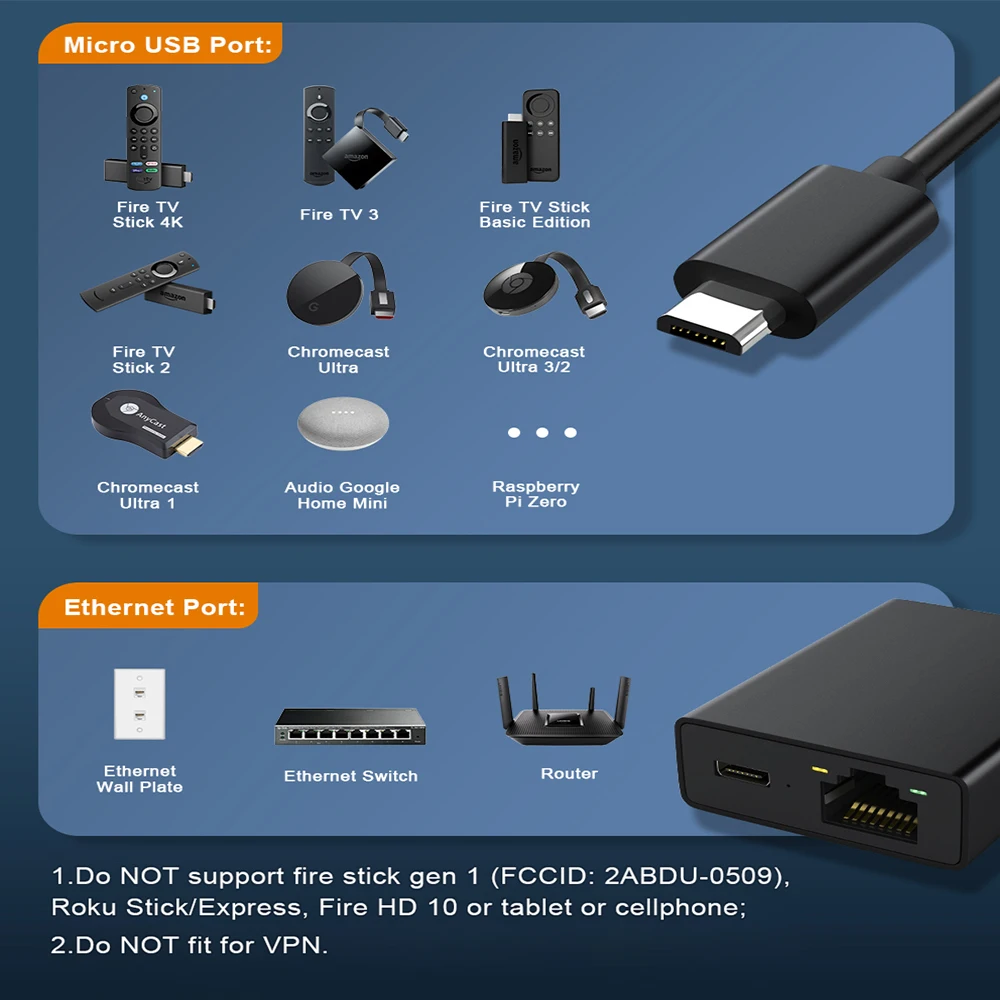 Micro USB Port:

Fire TV Stick 4K

Fire TV 3

Fire TV Stick Basic Edition

Fire TV Stick 2

Chromecast Ultra

Chromecast Ultra 3/2

Chromecast Ultra 1

Audio Google Home Mini

Raspberry Pi Zero

Ethernet Port:

Ethernet Wall Plate

Ethernet Switch

Router

1.Do NOT support fire stick gen 1 (FCCID: 2ABDU-0509), Roku Stick/Express, Fire HD 10 or tablet or cellphone;

2.Do NOT fit for VPN.