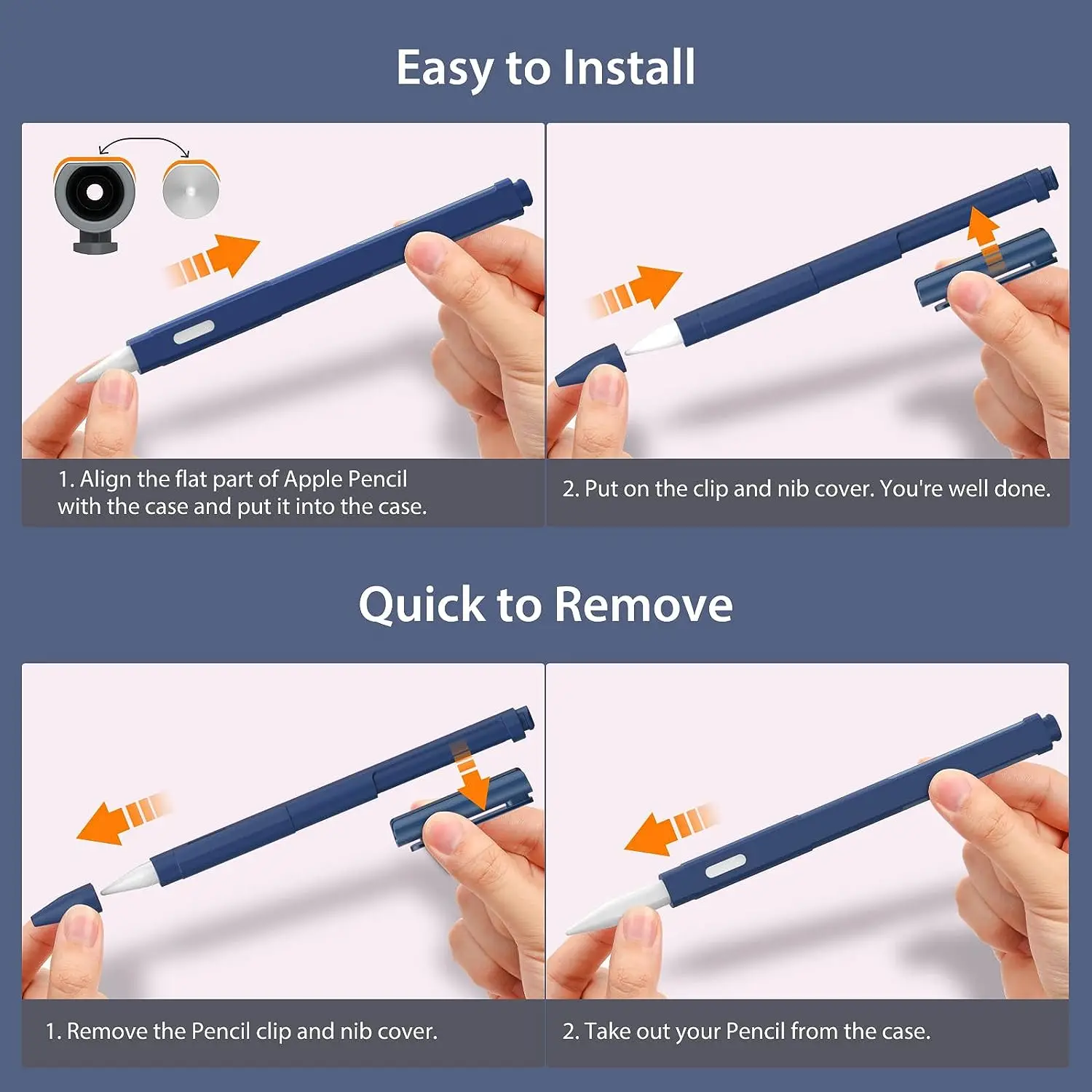 Easy to Install

1. Align the flat part of Apple Pencil with the case and put it into the case.

2. Put on the clip and nib cover. You're well done.

Quick to Remove

1. Remove the Pencil clip and nib cover.

2. Take out your Pencil from the case.